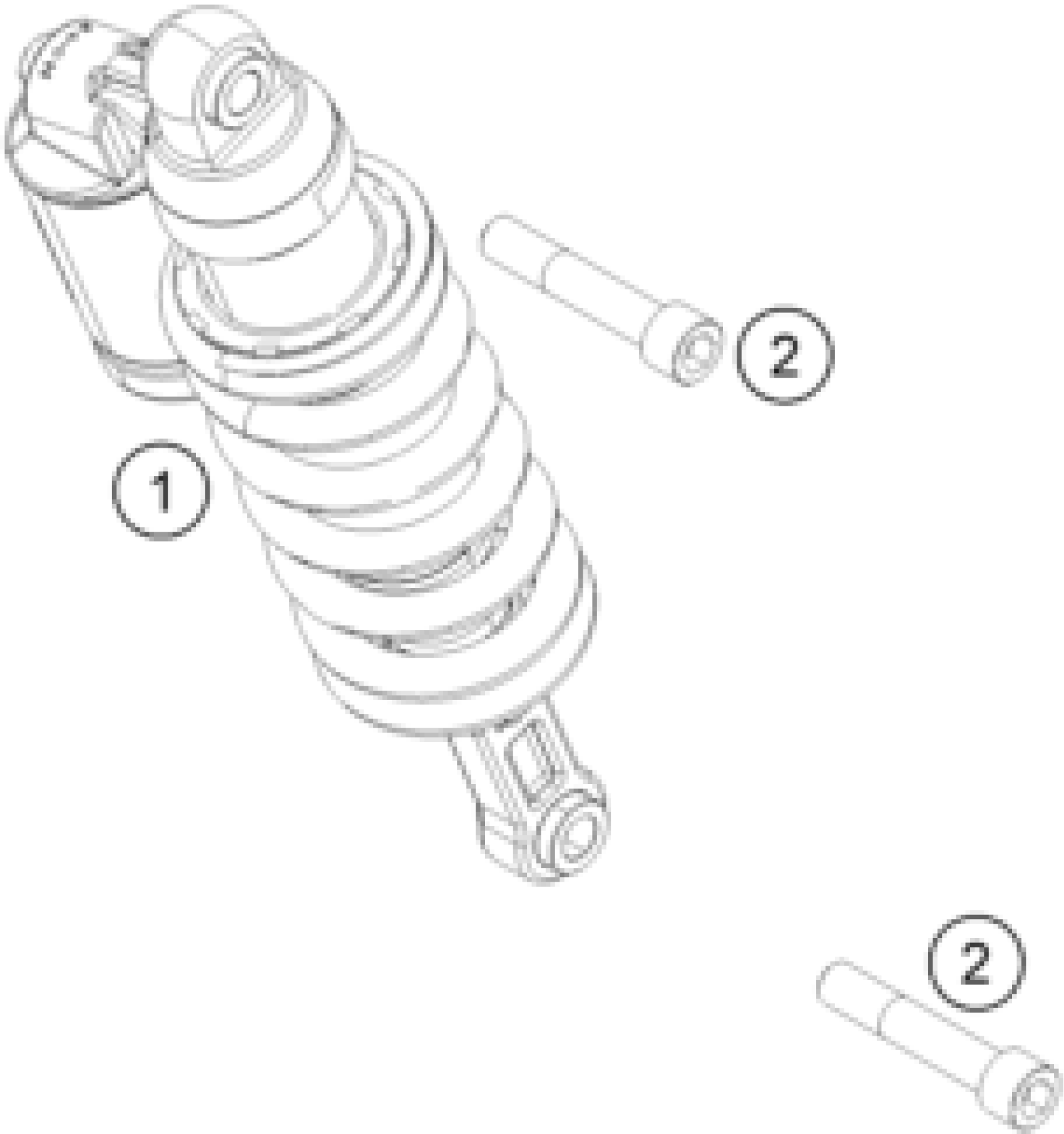 2

1

2