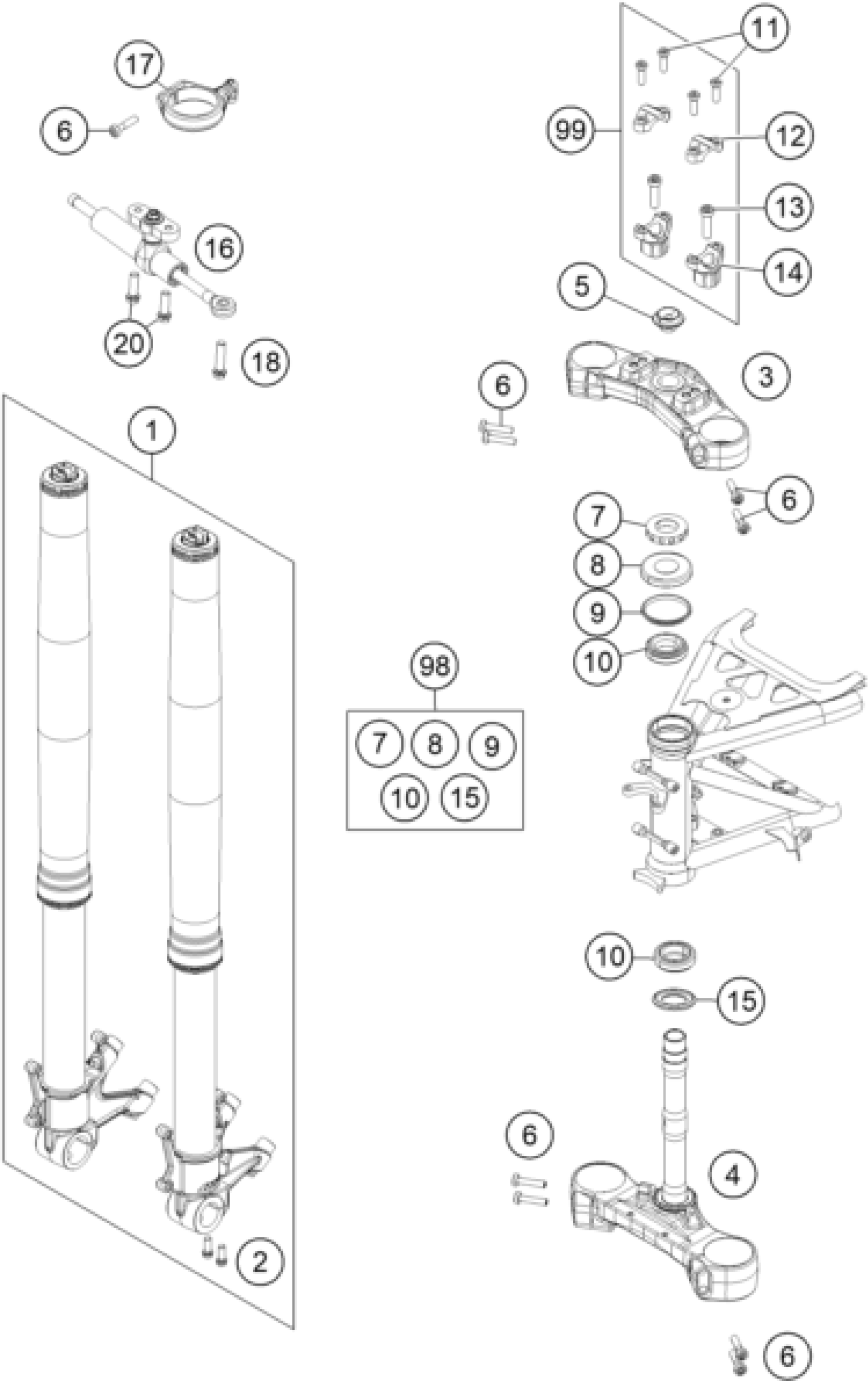 17
6
16
20
18
1
2
11
99
12
13
14
5
3
6
6
7
8
9
10
98
7
8
9
10
15
10
15
6
4
6