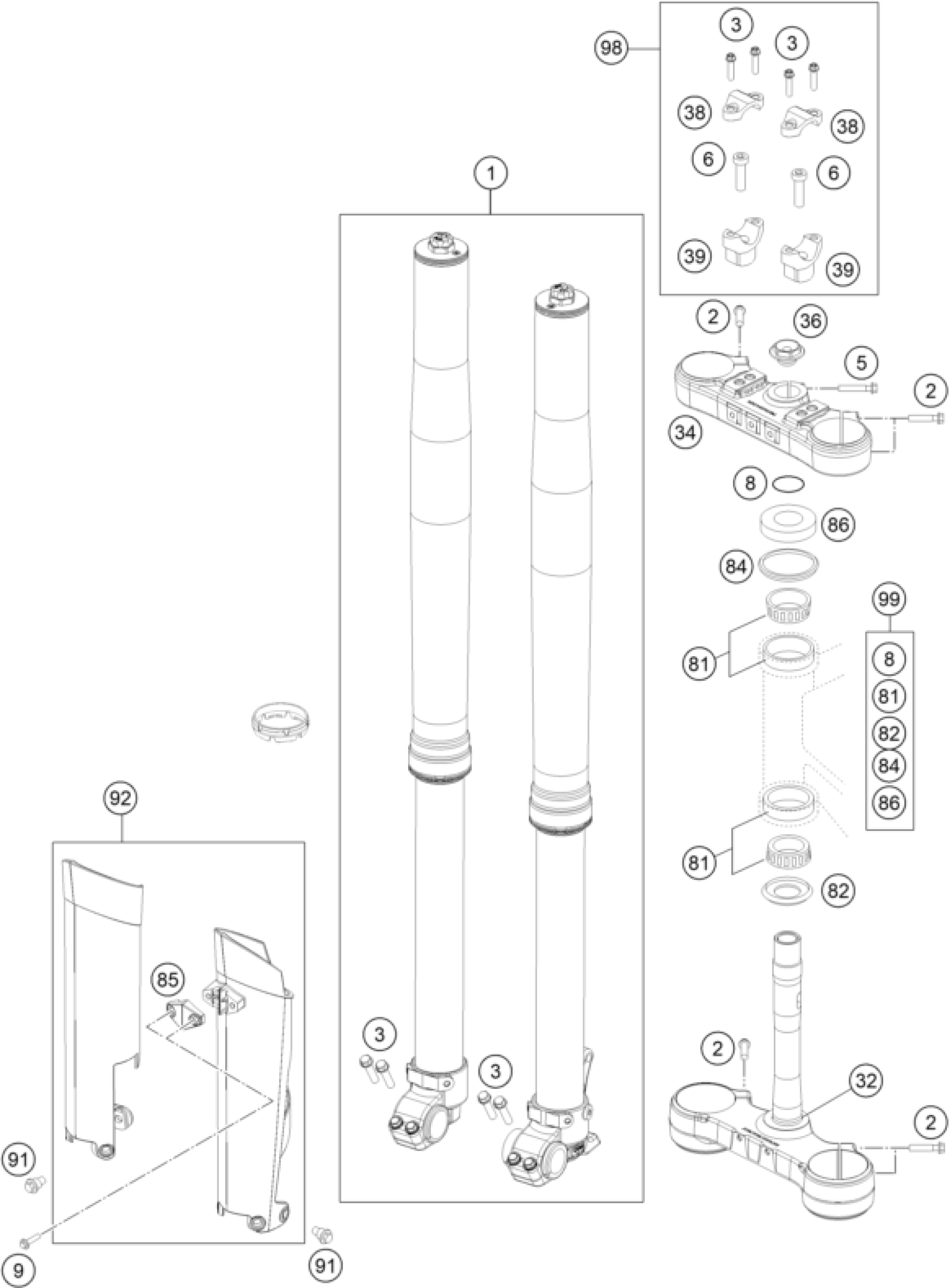 98
3
3
38
38
6
6
39
39
1
2
36
5
2
34
8
86
84
99
81
8
81
82
84
86
81
82
92
85
3
3
2
32
2
91
9
91