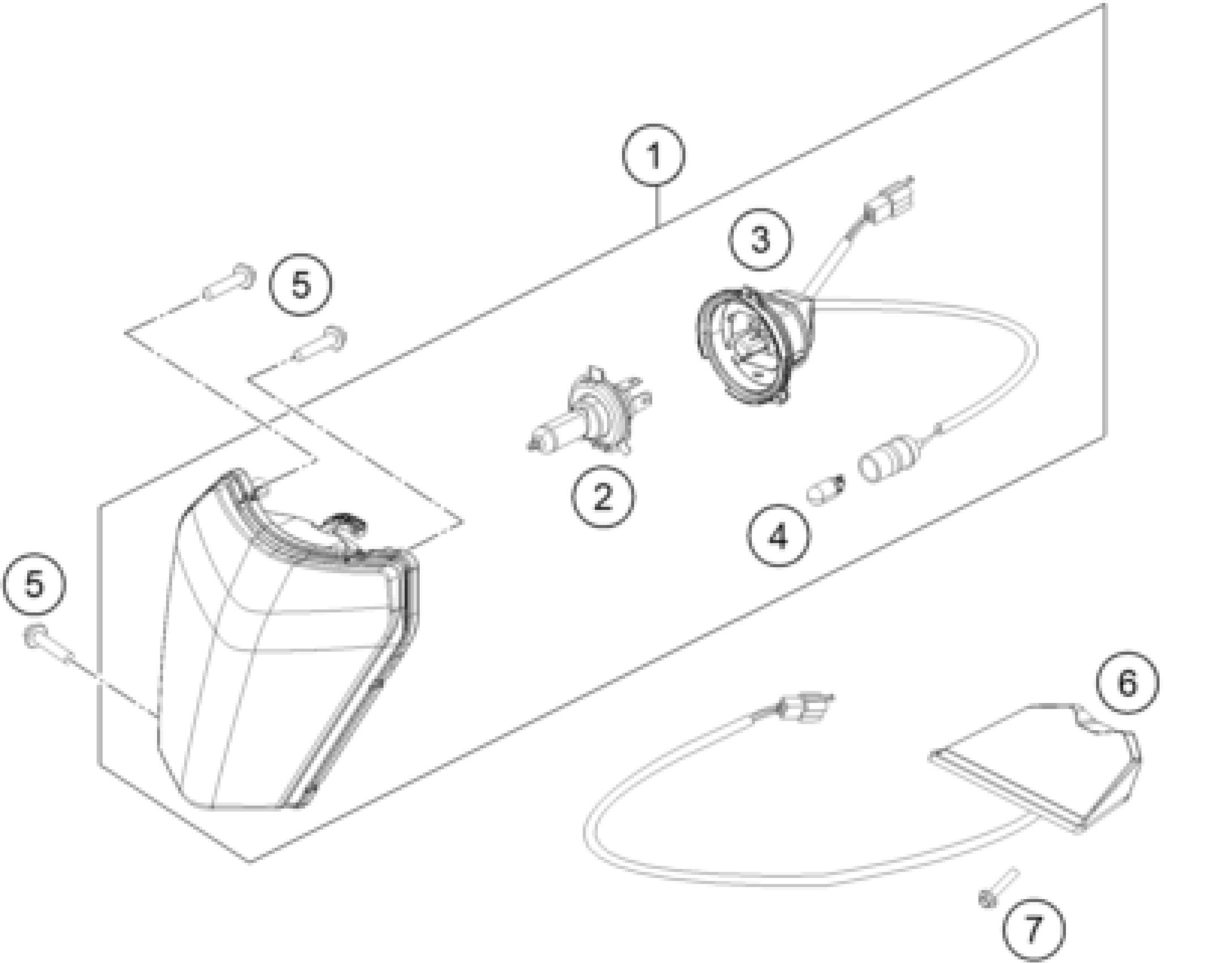 1
3
5
2
4
5
6
7