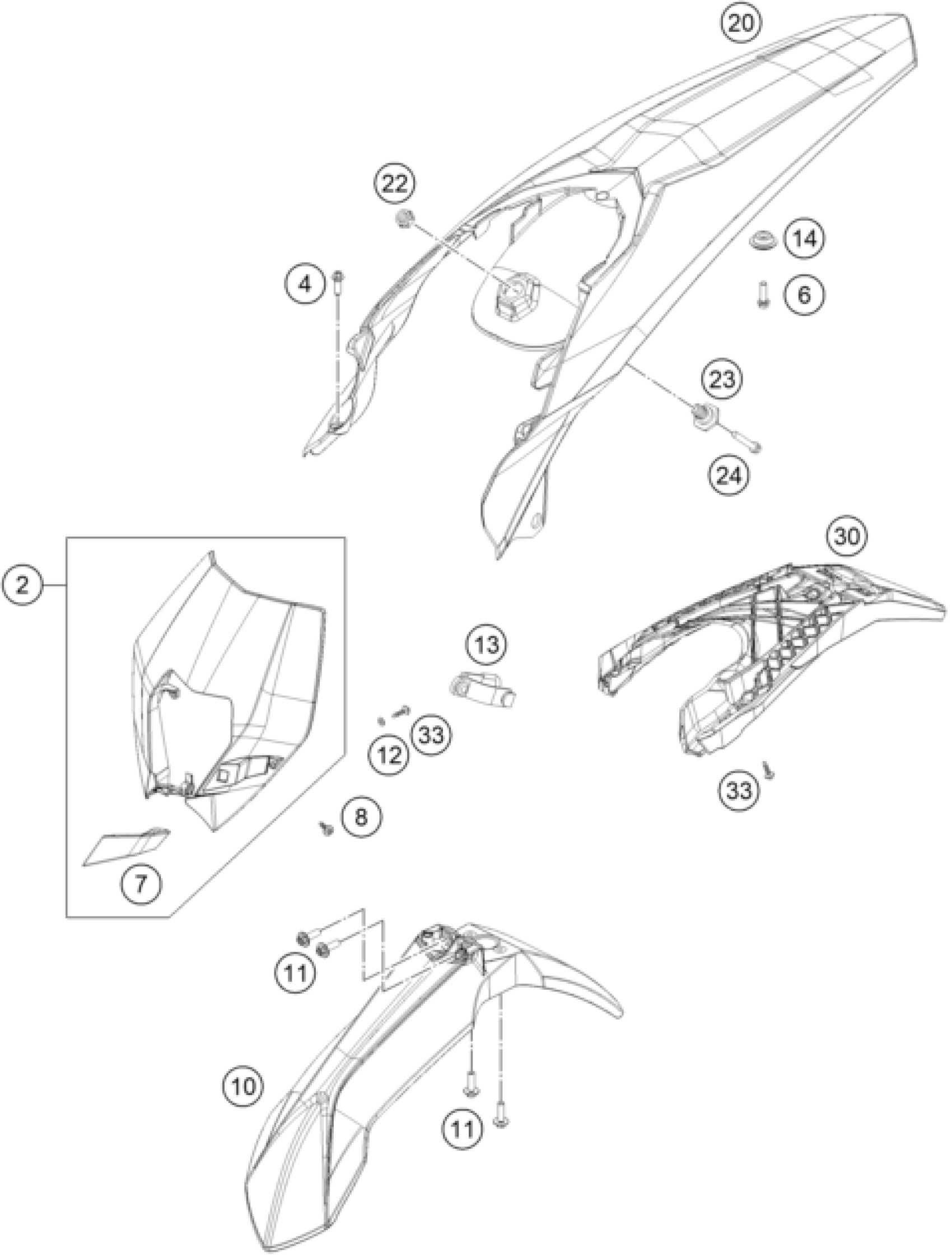 20
22
14
4
6
23
24
30
2
13
33
12
33
8
7
11
10
11