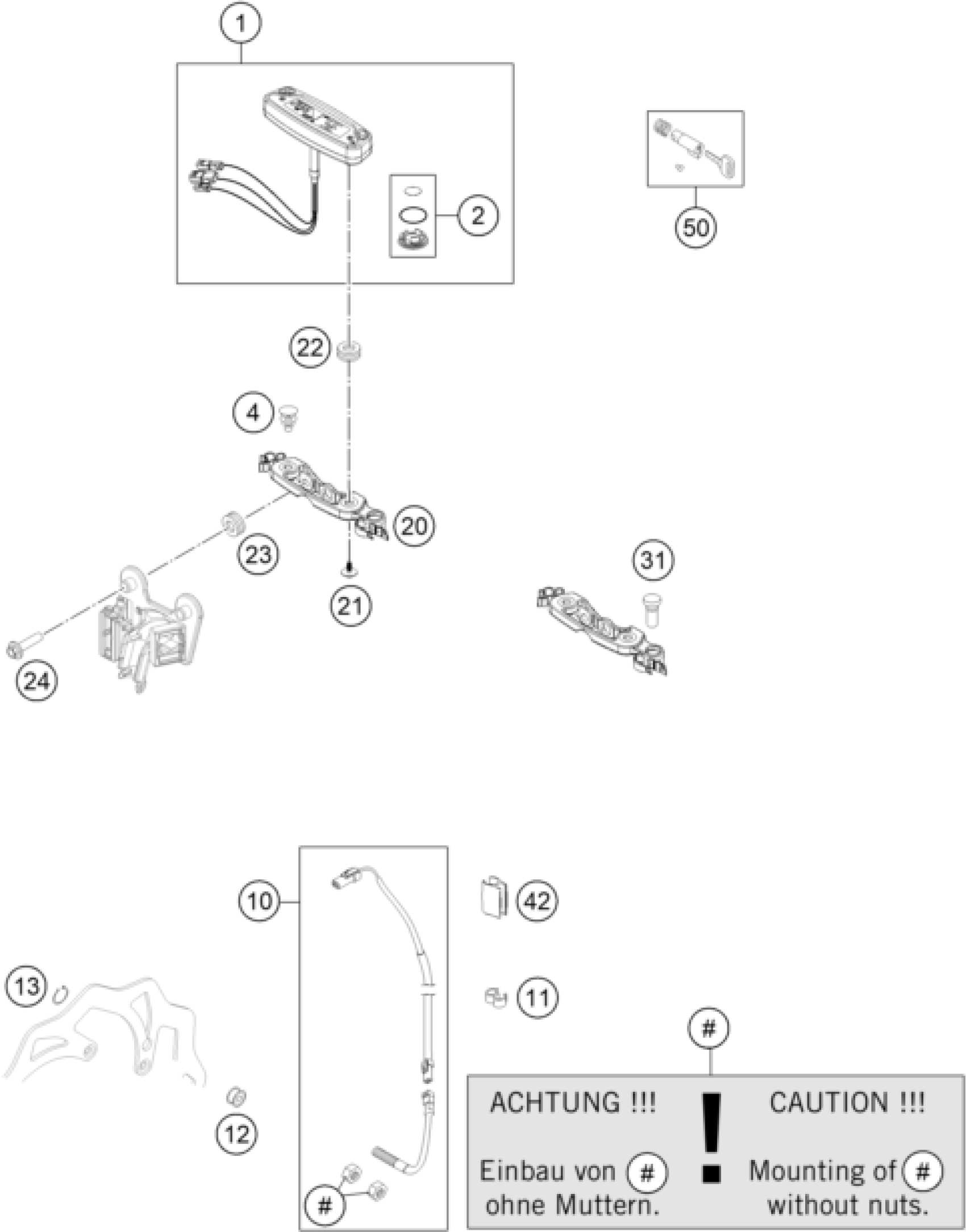 1

2

50

22

4

20

23

21

31

24

10

42

13

11

#

12

#

ACHTUNG !!!

Einbau von # ohne Muttern.

!

CAUTION !!!

Mounting of # without nuts.