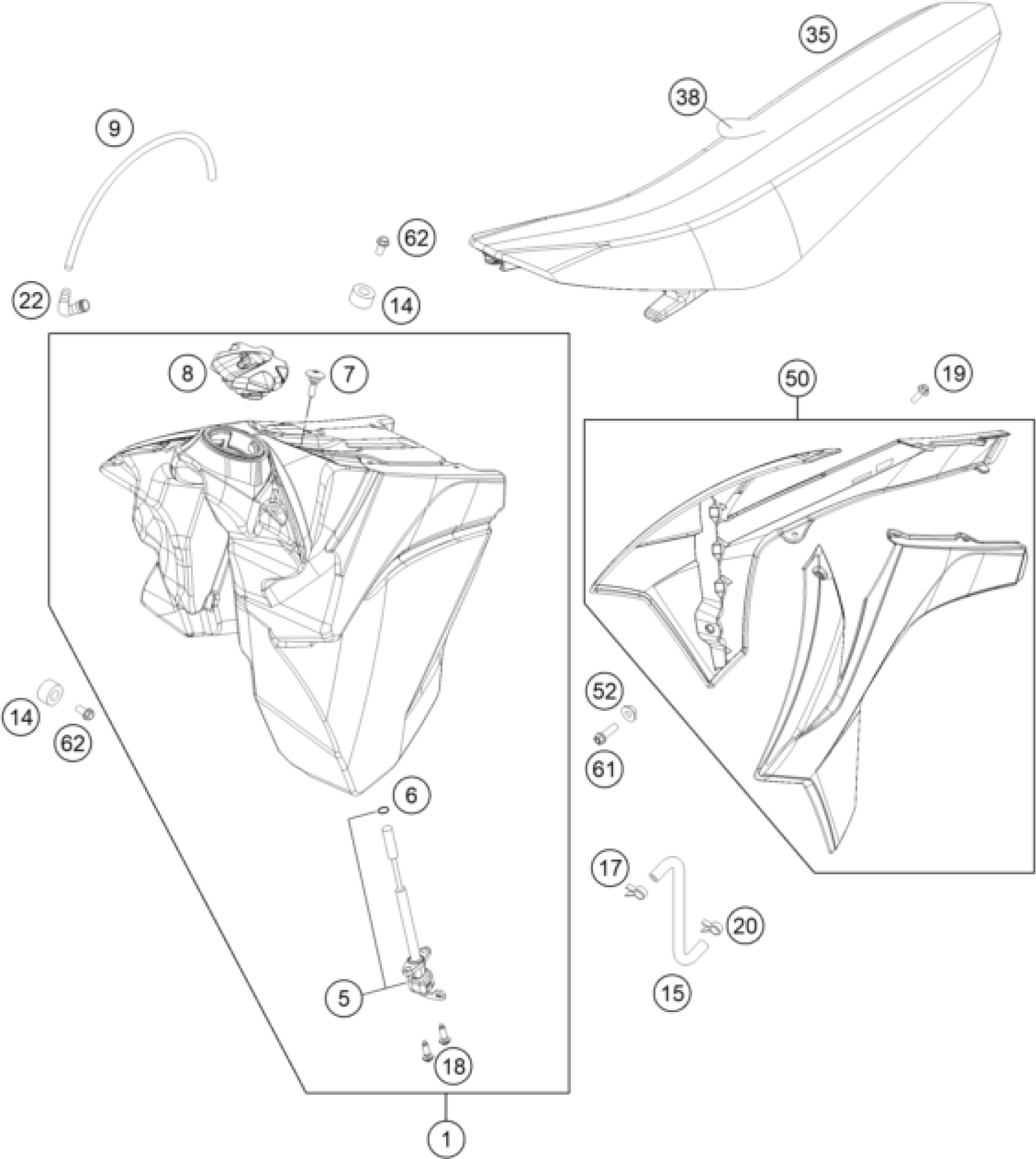 35

38

9

62

22

14

8

7

50

19

14

62

52

61

6

17

20

15

5

18

1