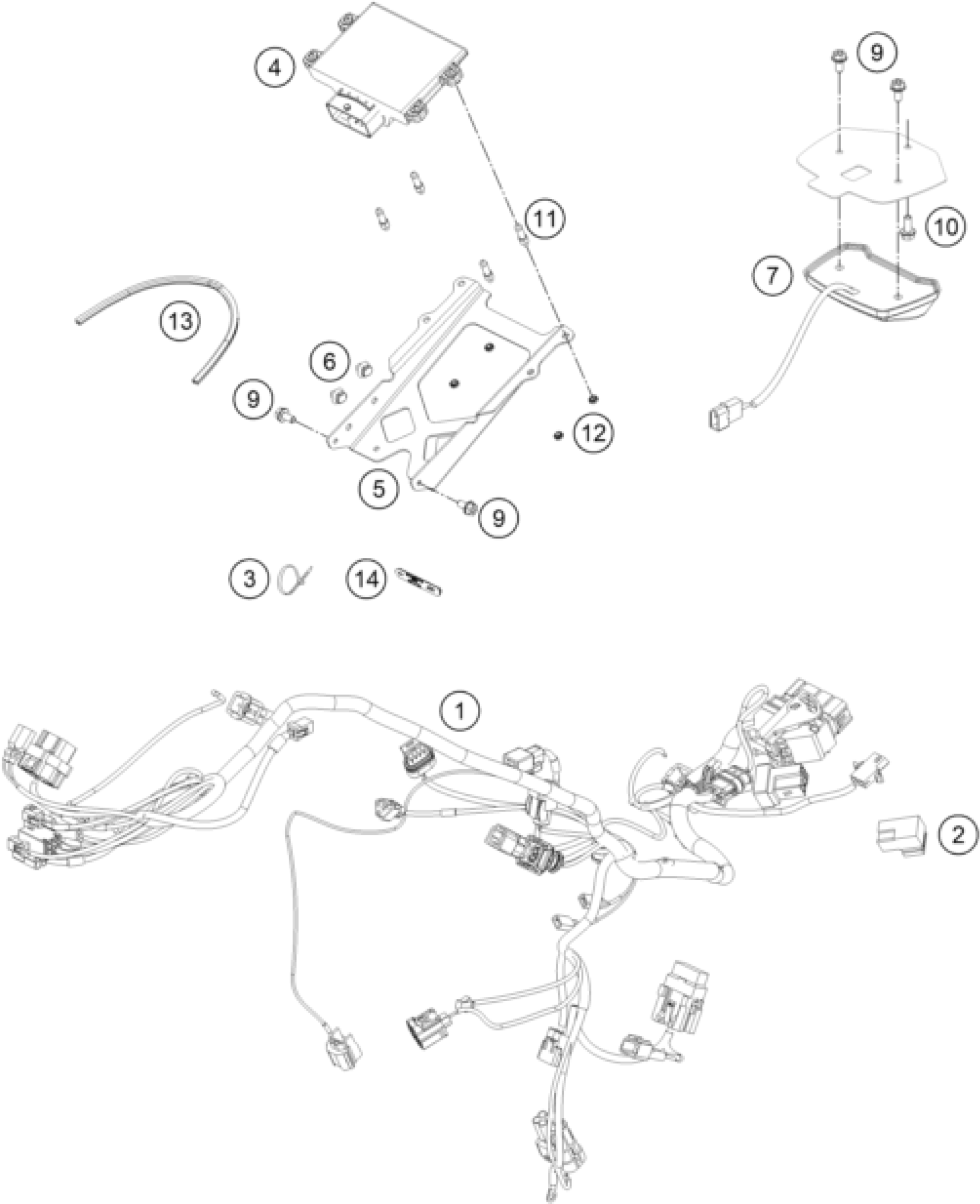 4
9
11
10
7
13
6
9
12
5
9
3
14
1
2