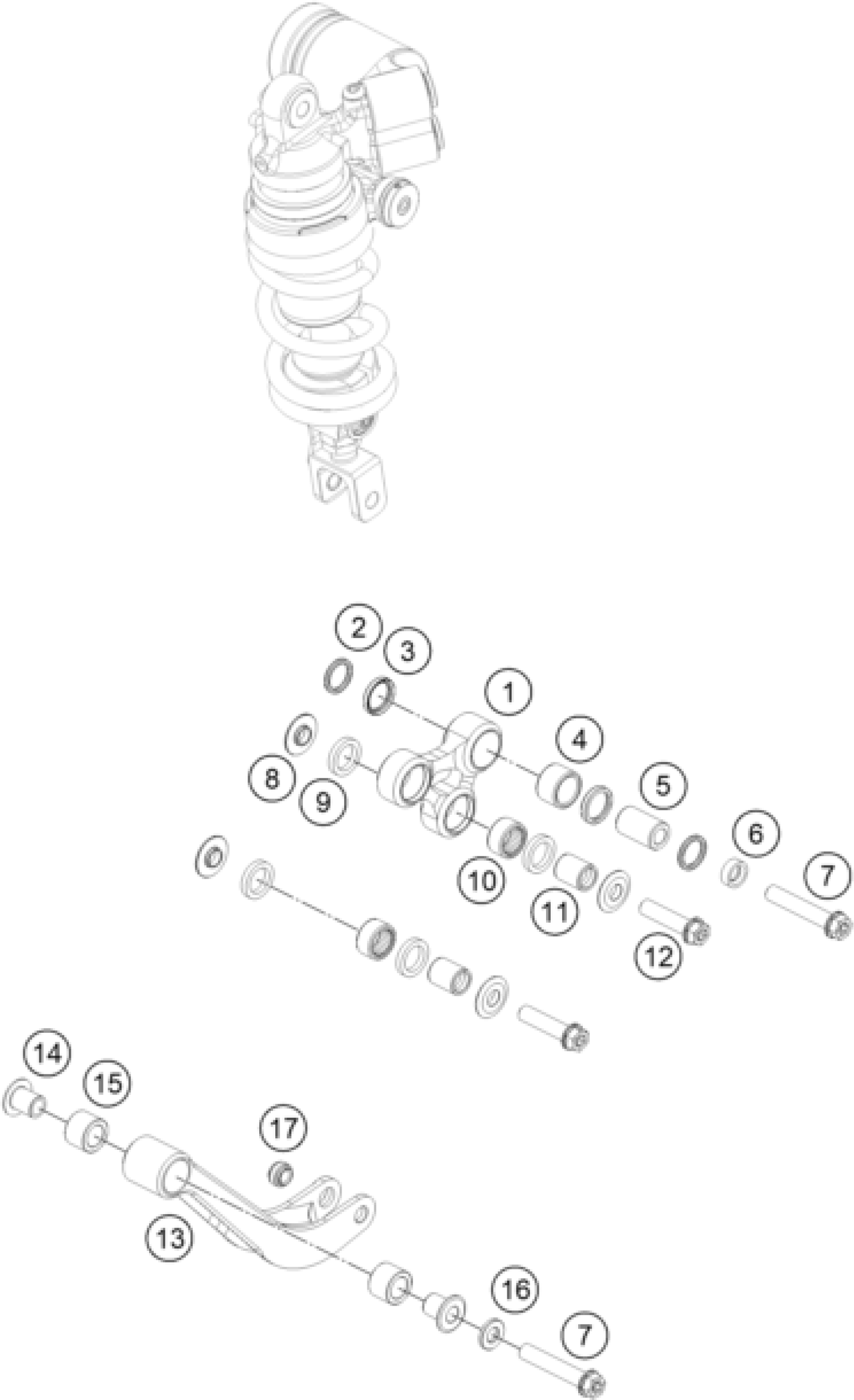 2
3
1
4
8
9
5
6
7
10
11
12
14
15
17
13
16
7