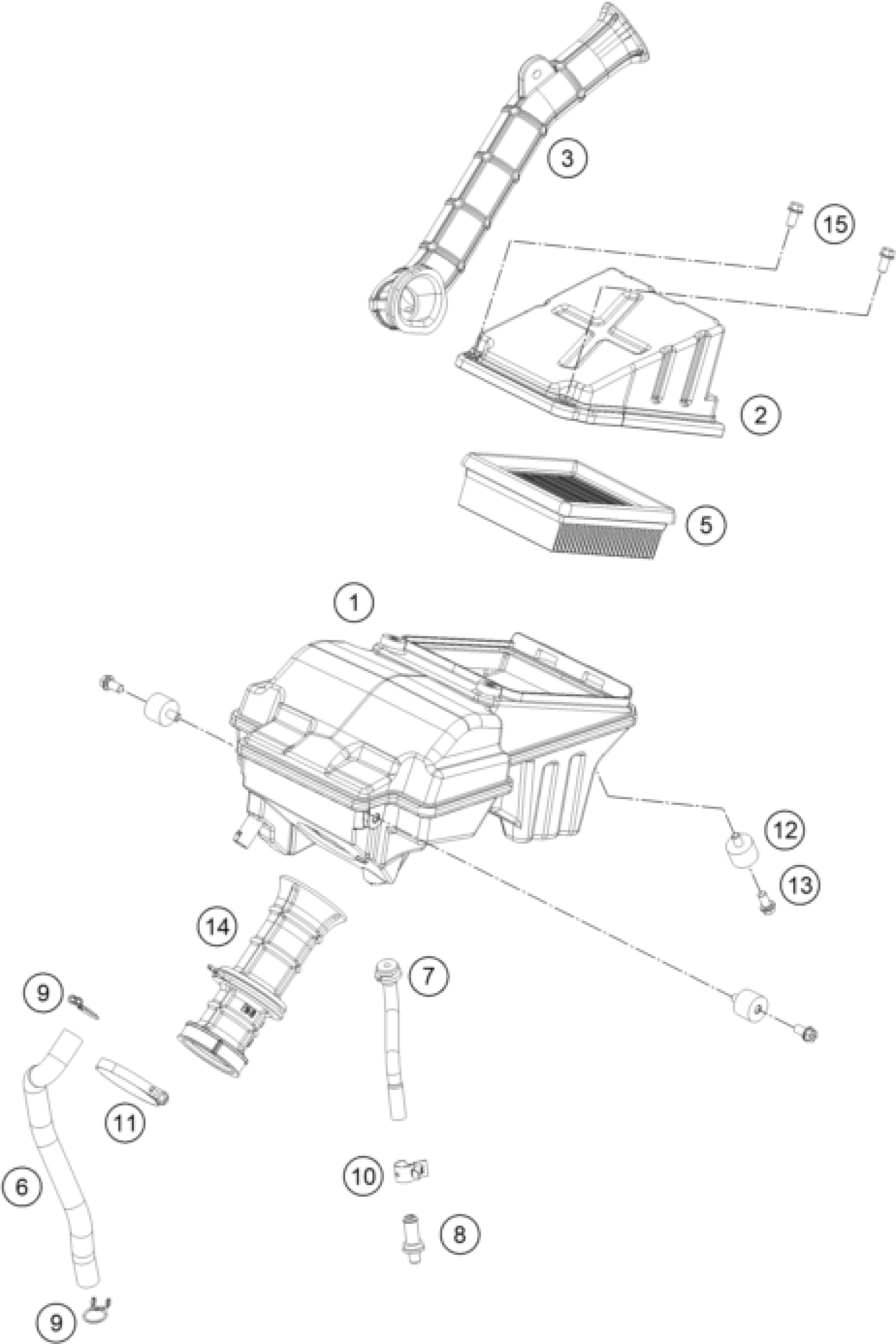 3

15

2

5

1

12

13

14

7

9

11

6

10

8

9