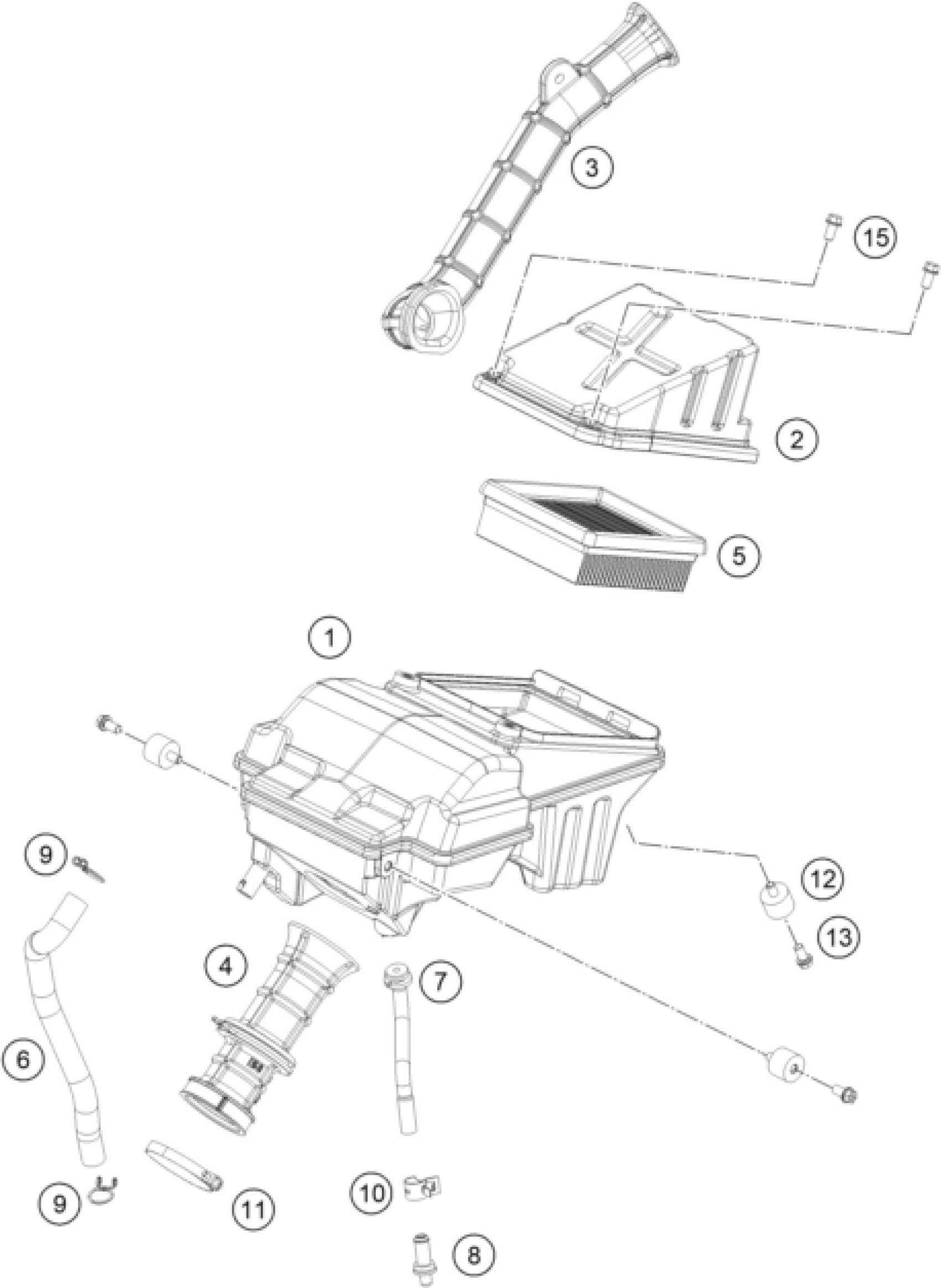 3

15

2

5

1

9

12

13

4

7

6

9

11

10

8