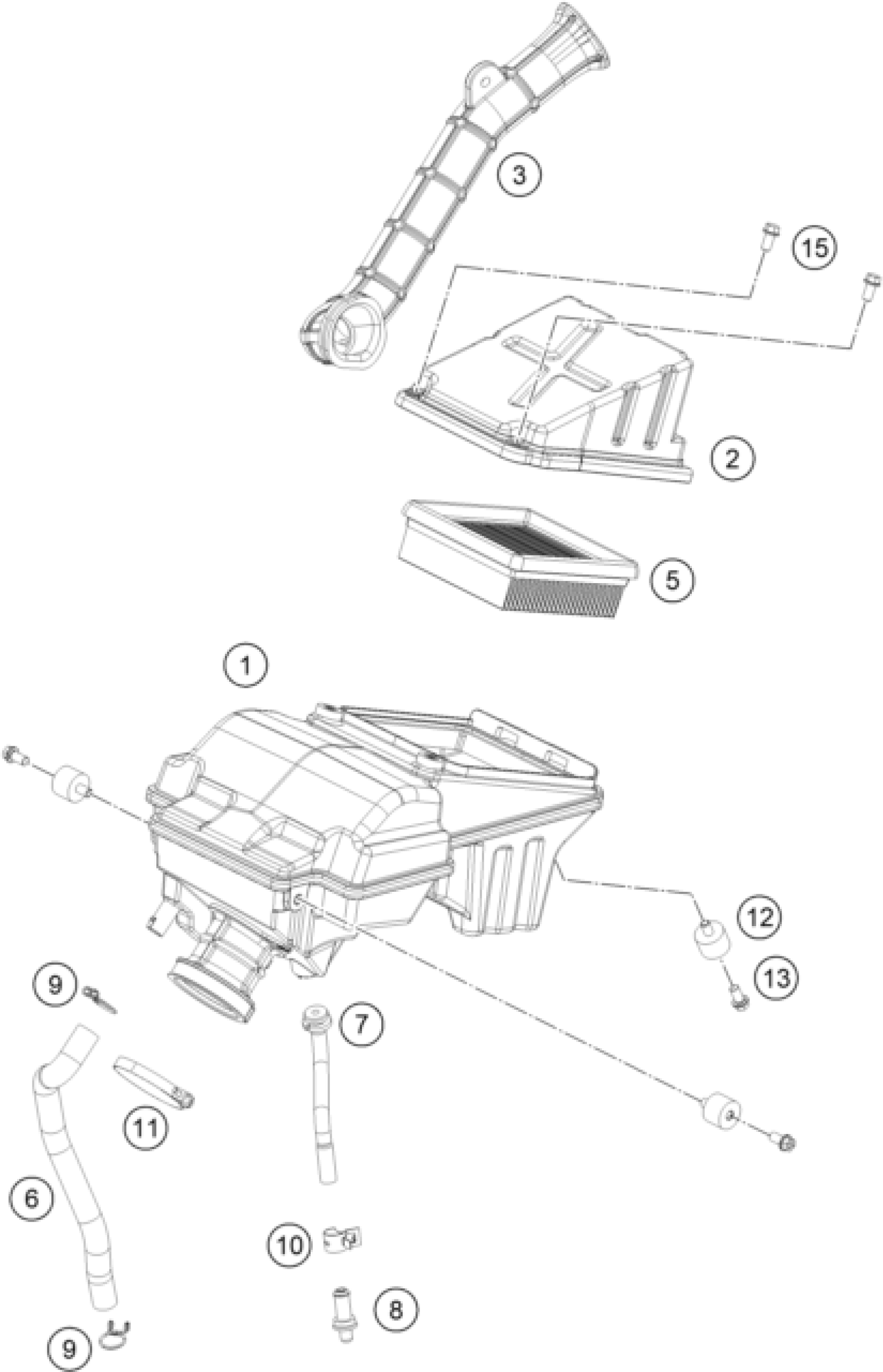 3
15
2
5
1
12
13
9
7
11
6
10
8
9