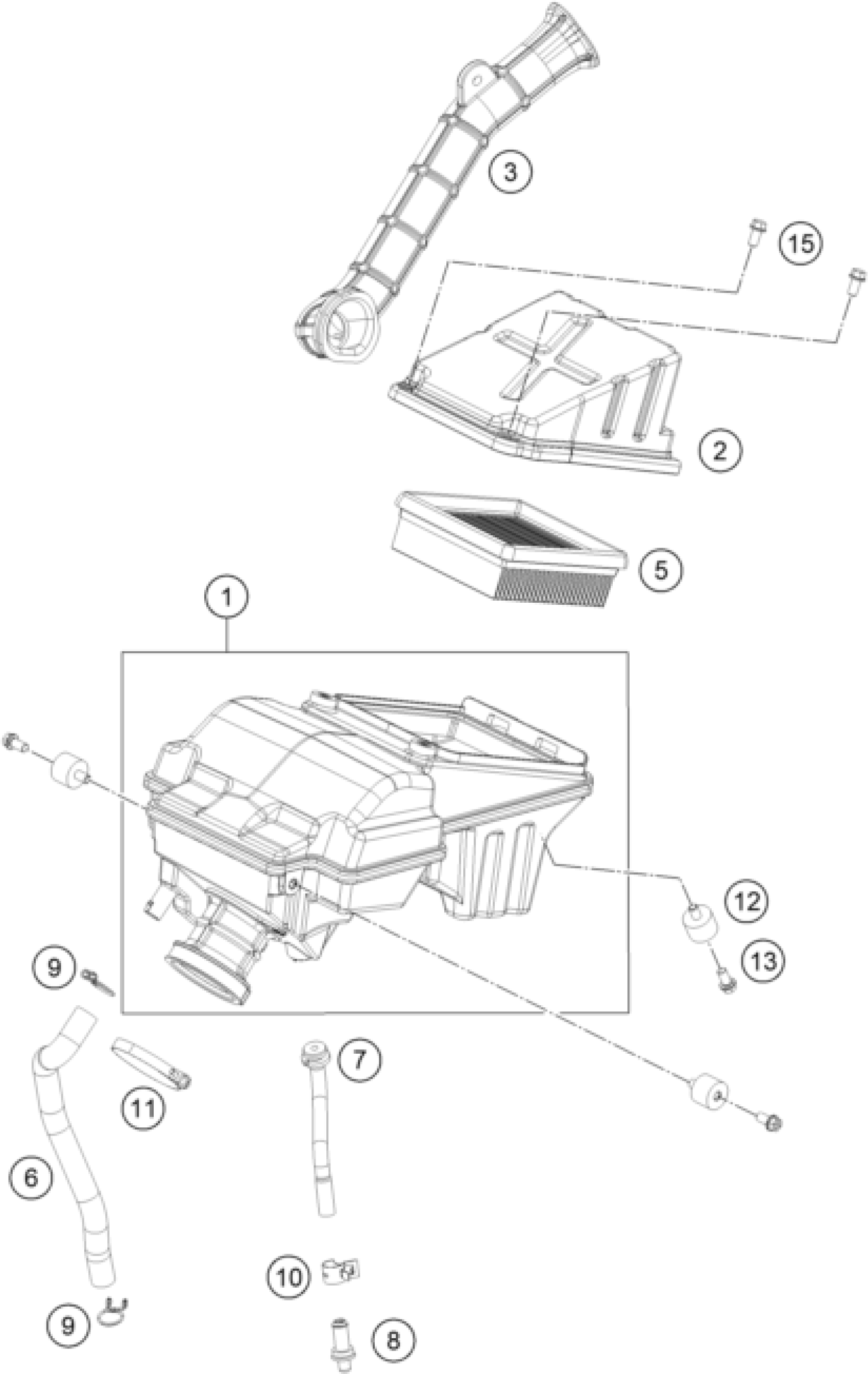 3
15
2
5
1
12
13
9
7
11
6
10
9
8