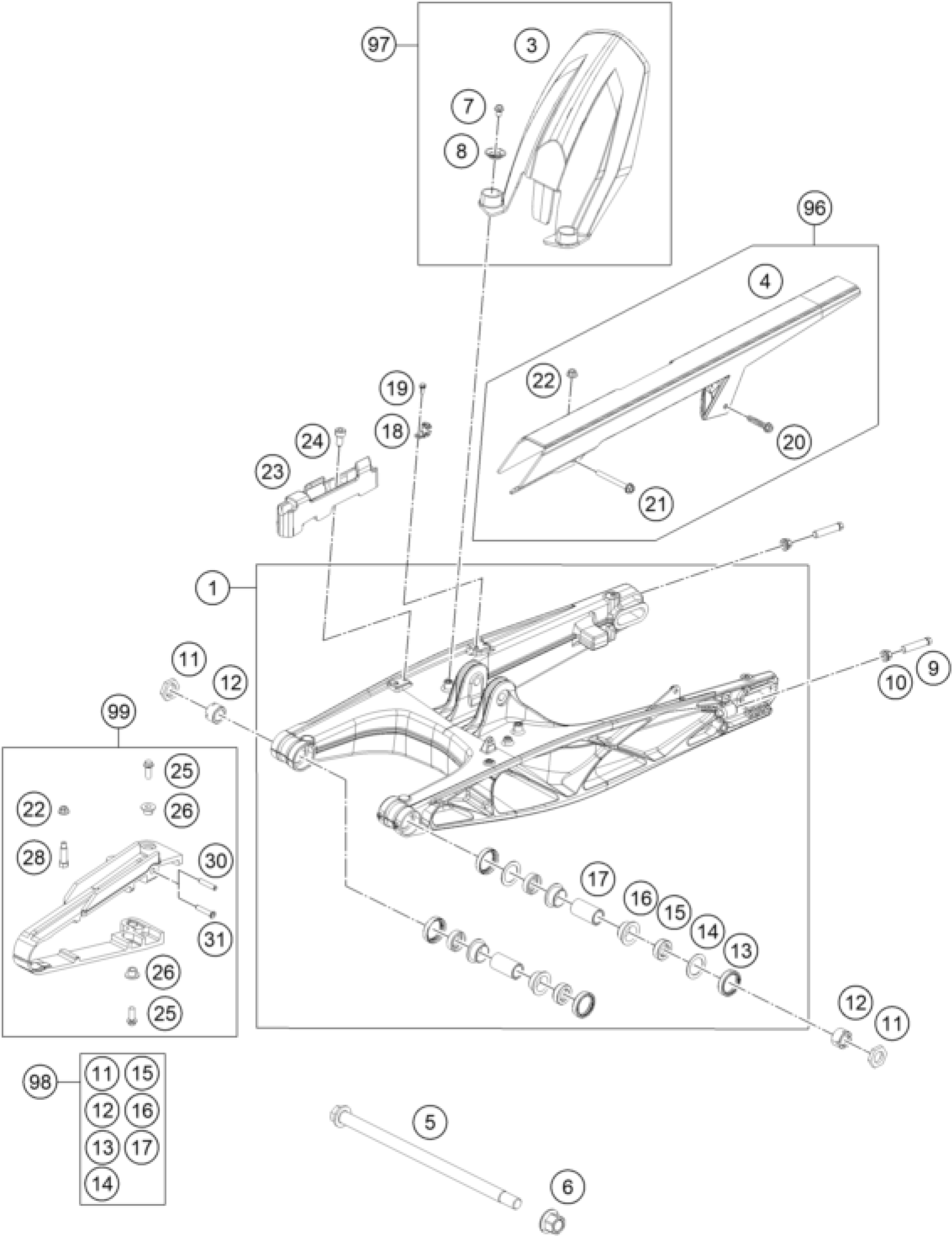 97
3
7
8
96
4
22
20
21
19
18
24
23
1
11
12
10
9
99
25
22
26
28
30
31
26
25
17
16
15
14
13
12
11
98
11
15
12
16
13
17
14
5
6