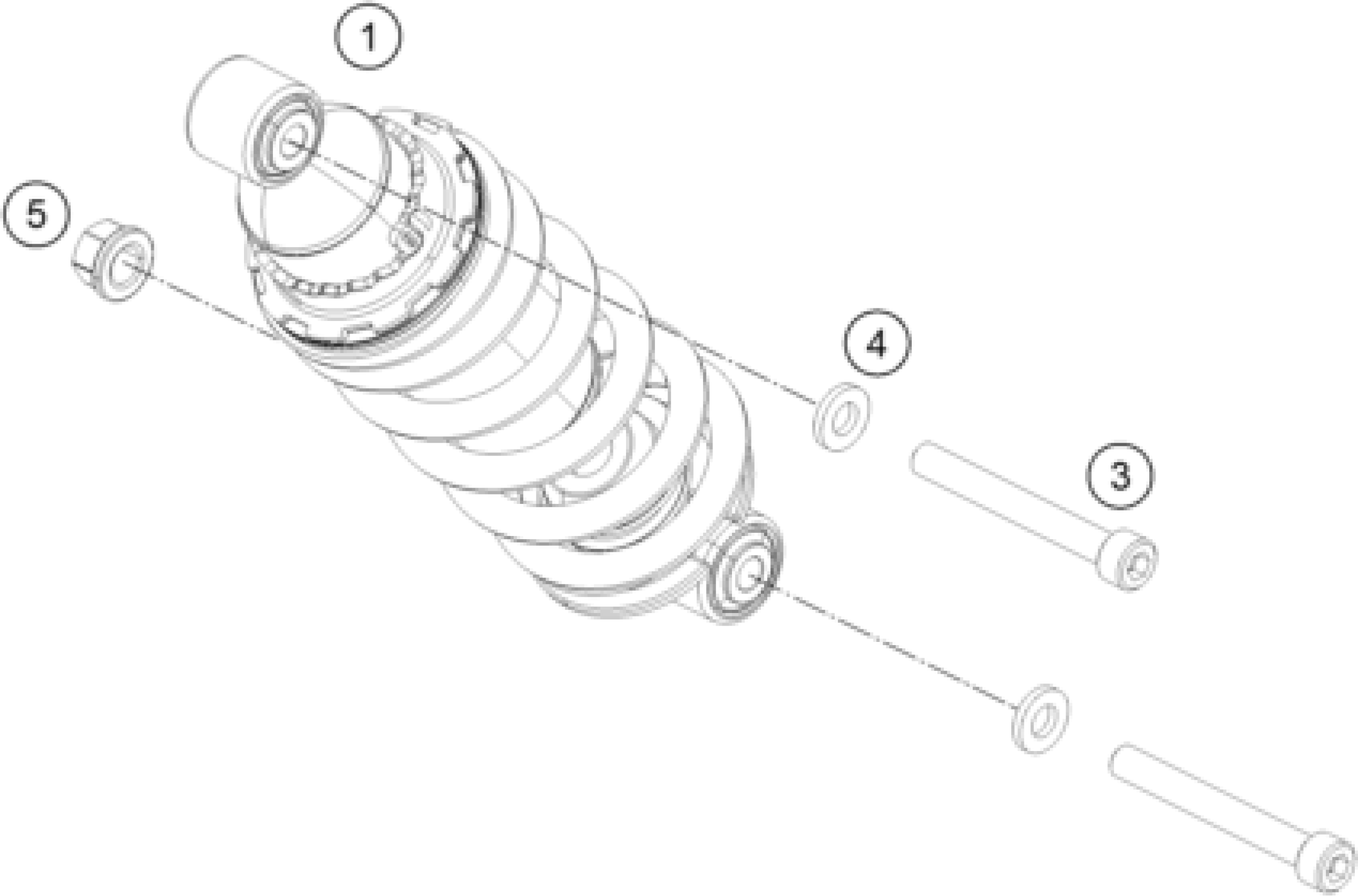 1
5
4
3