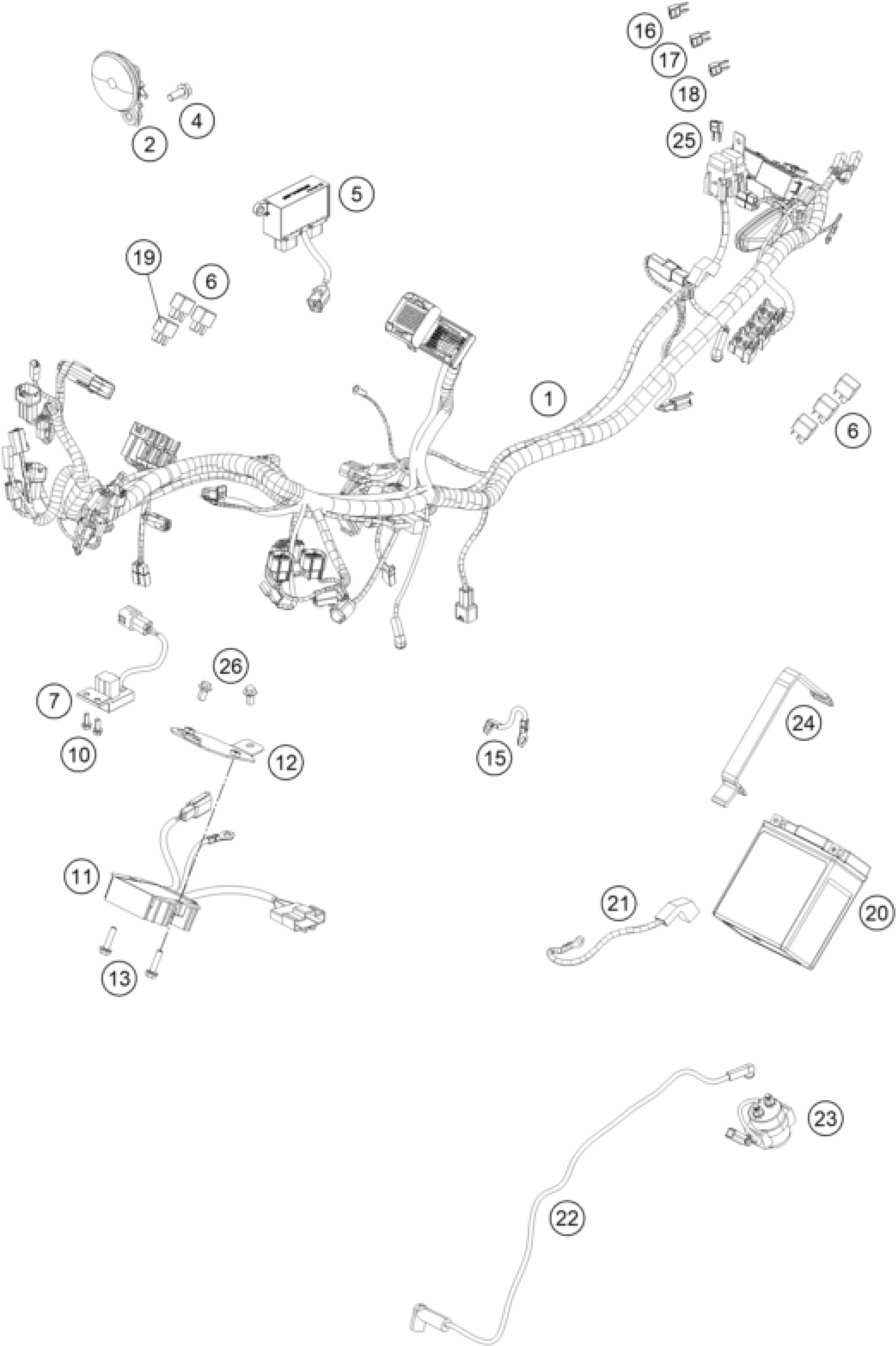 16
17
18
25
2
4
5
19
6
1
6
26
7
10
12
15
24
11
13
21
20
23
22