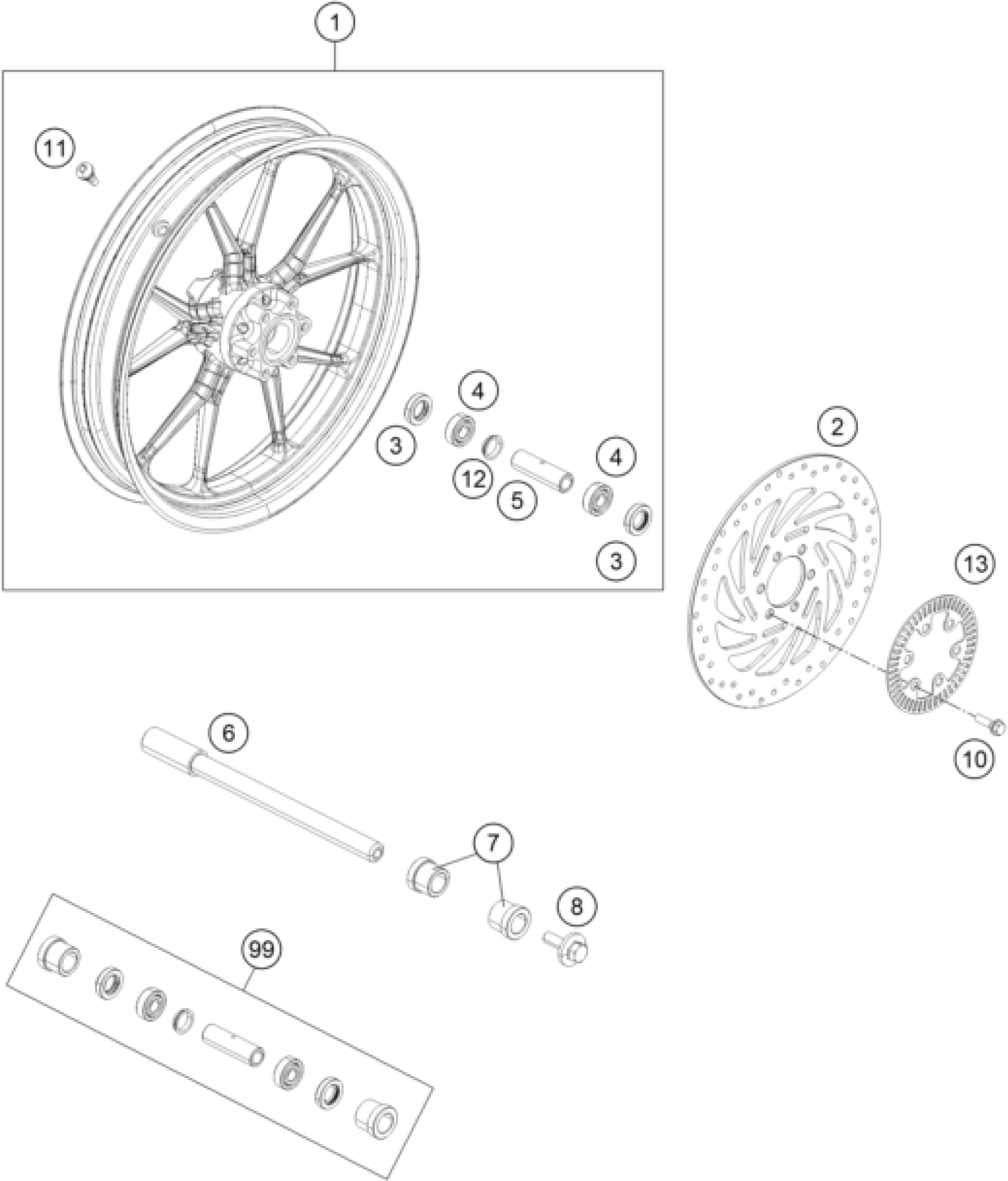 1
11
4
3
12
5
4
3
2
13
10
6
7
8
99