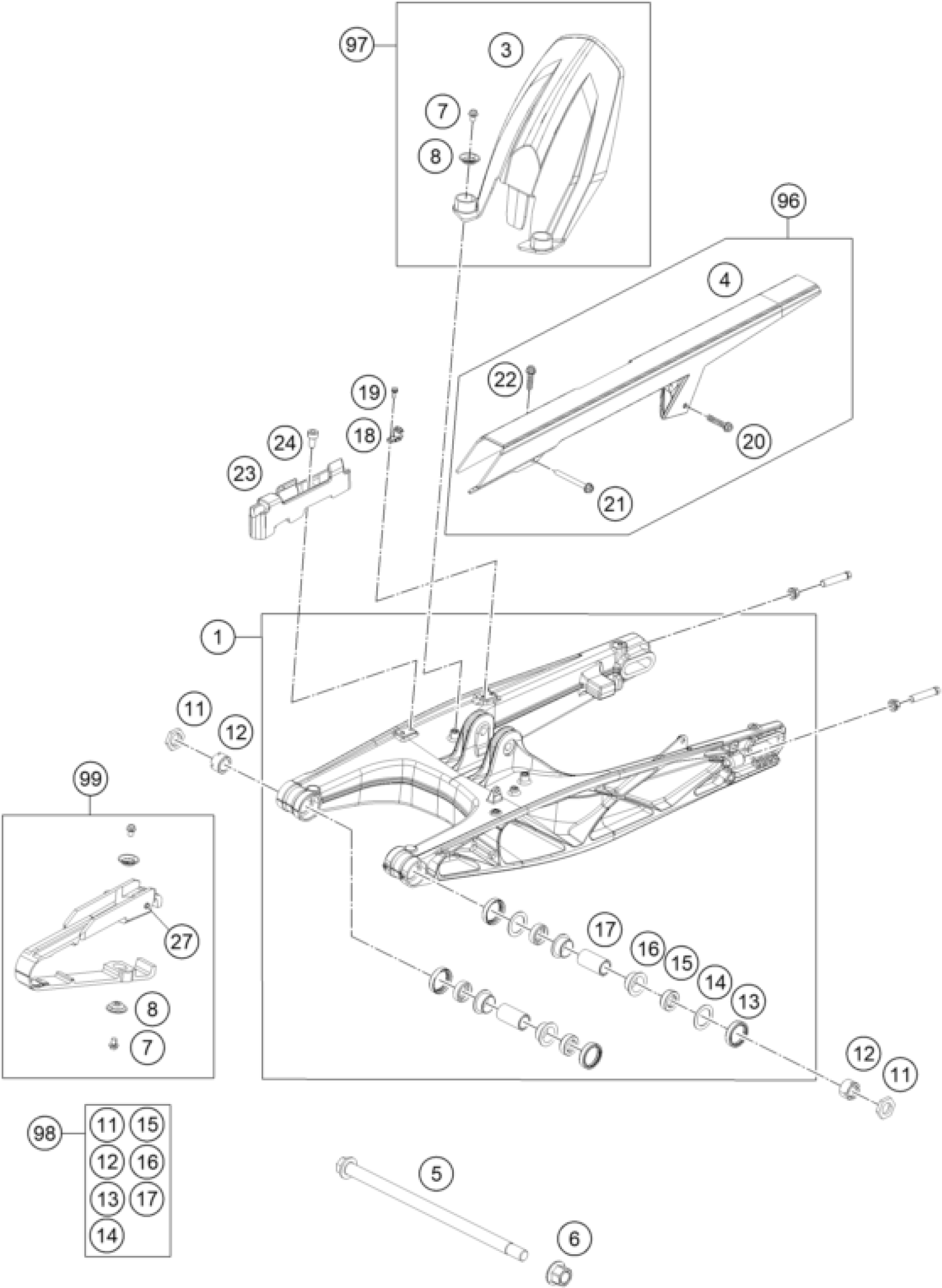 97
3
7
8
96
4
22
20
21
19
18
24
23
1
11
12
99
27
8
7
17
16
15
14
13
12
11
98
11
15
12
16
13
17
14
5
6