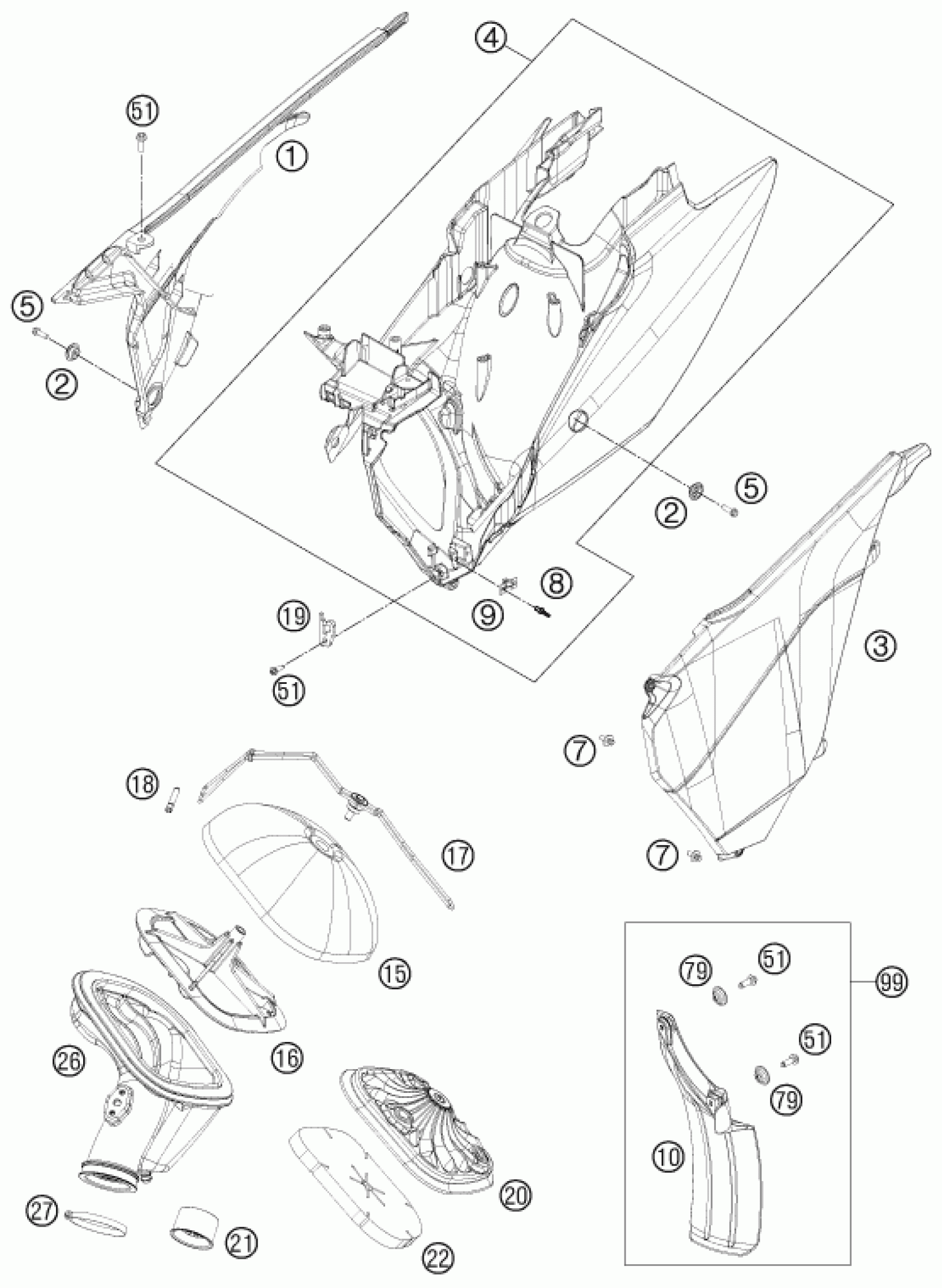 4
51
1
5
2
2
5
8
9
19
51
3
7
18
17
7
15
79
51
99
16
51
26
79
10
20
27
21
22