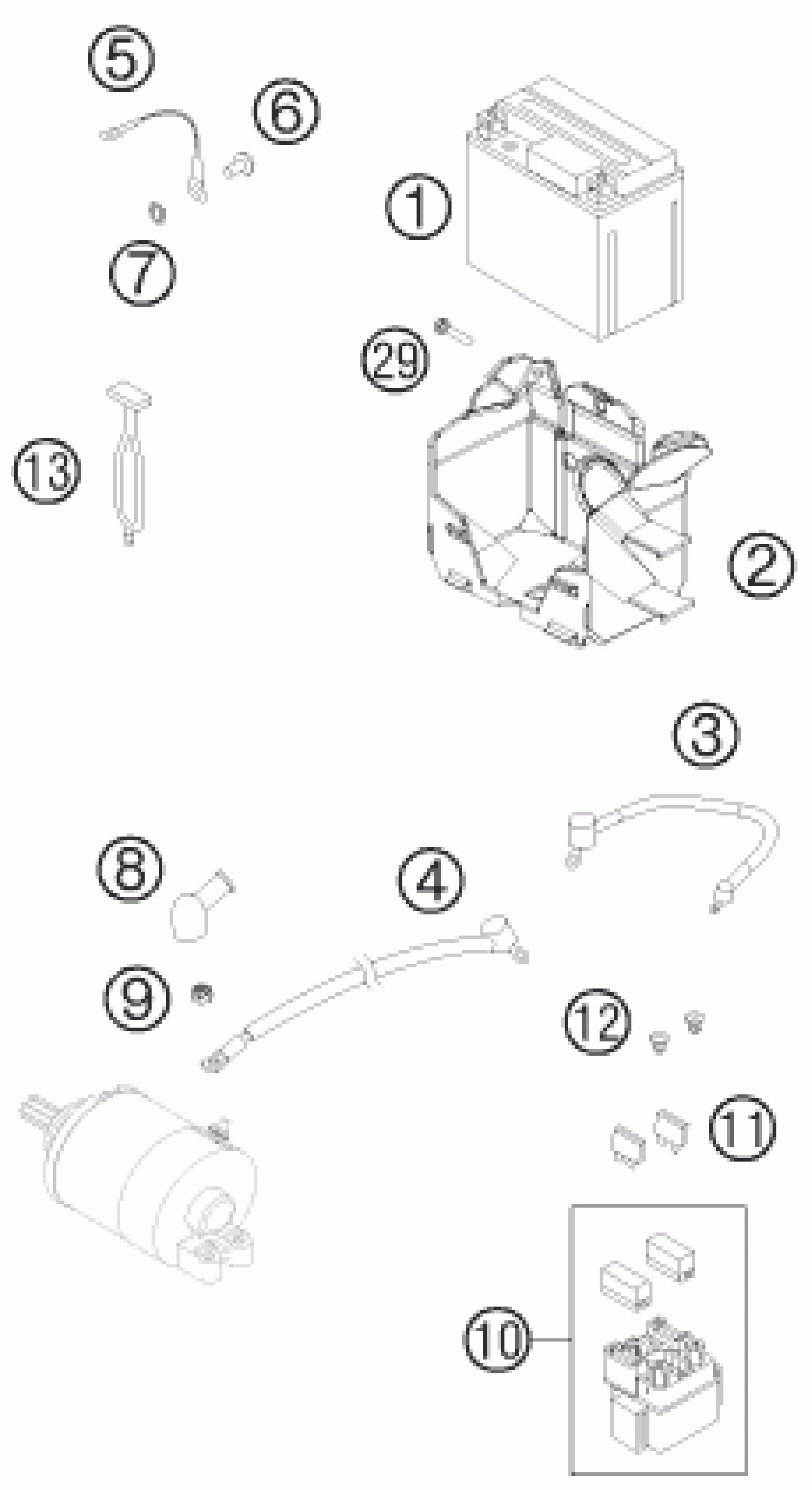 5
6
1
7
29
13
2
3
8
4
9
12
11
10