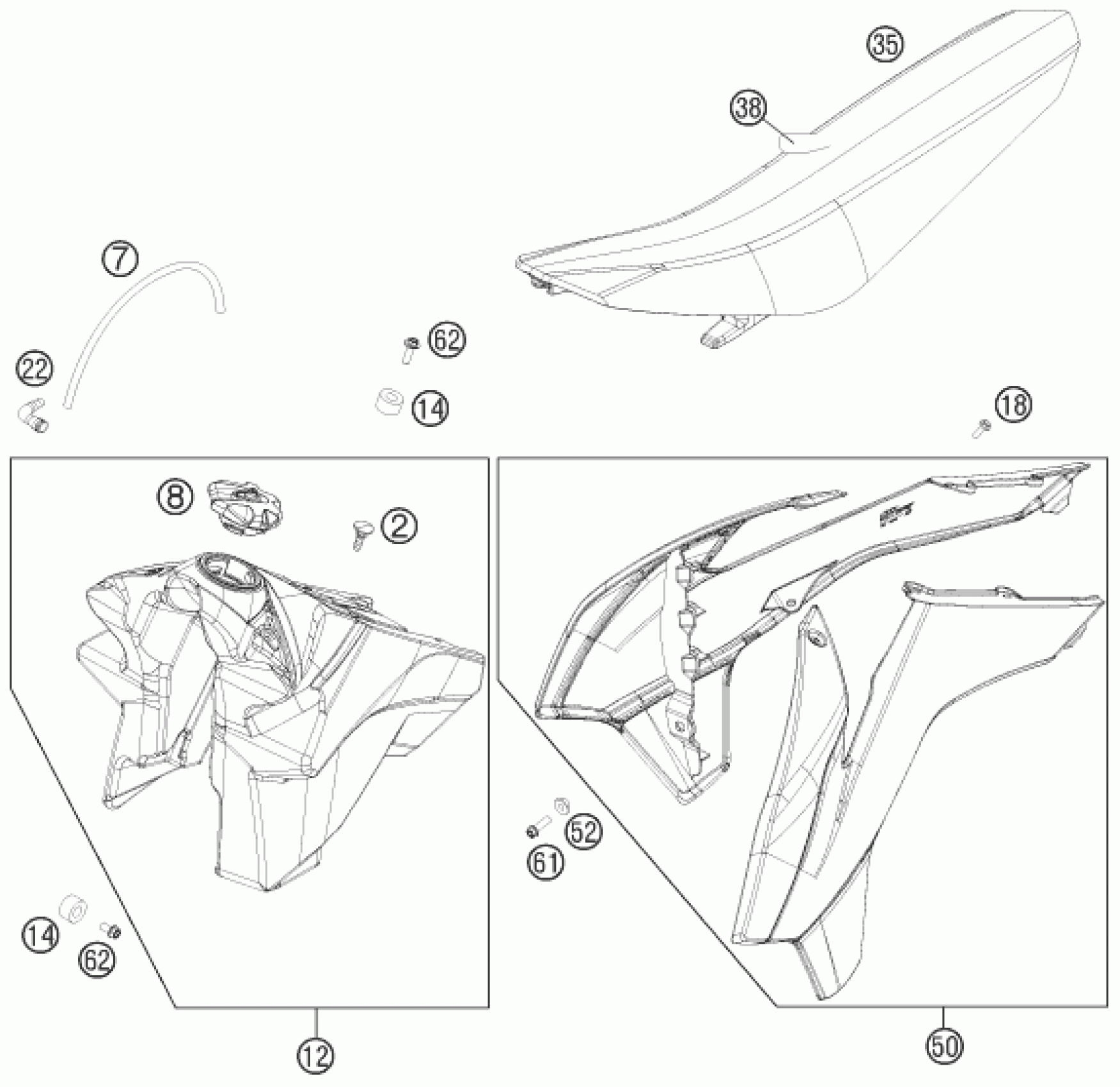 35
38
7
62
22
14
18
8
2
52
61
14
62
12
50