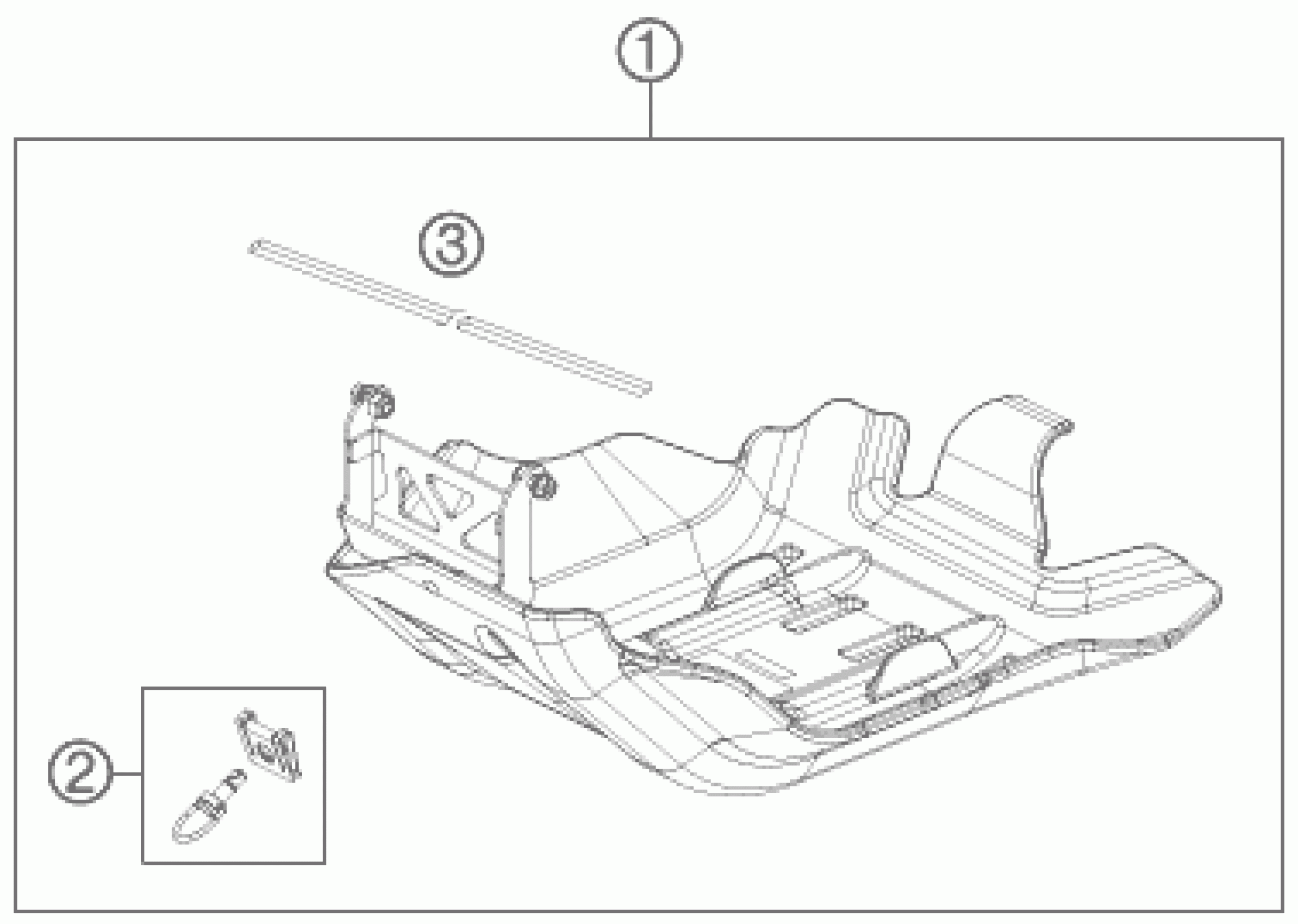 1

3

2