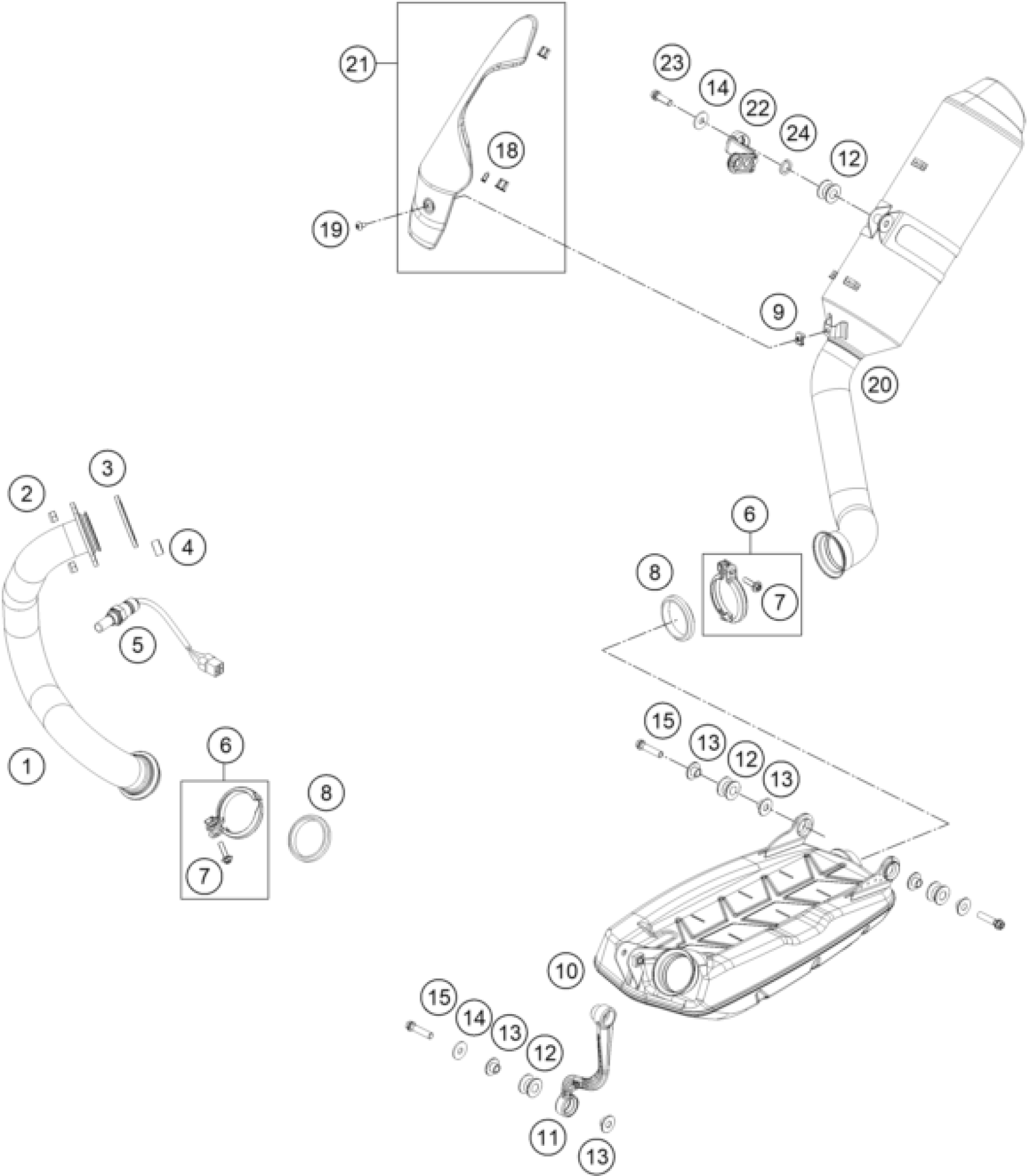 21
23
14
22
24
12
18
19
9
20
3
2
4
5
6
8
7
1
6
8
7
15
13
12
13
10
15
14
13
12
11
13