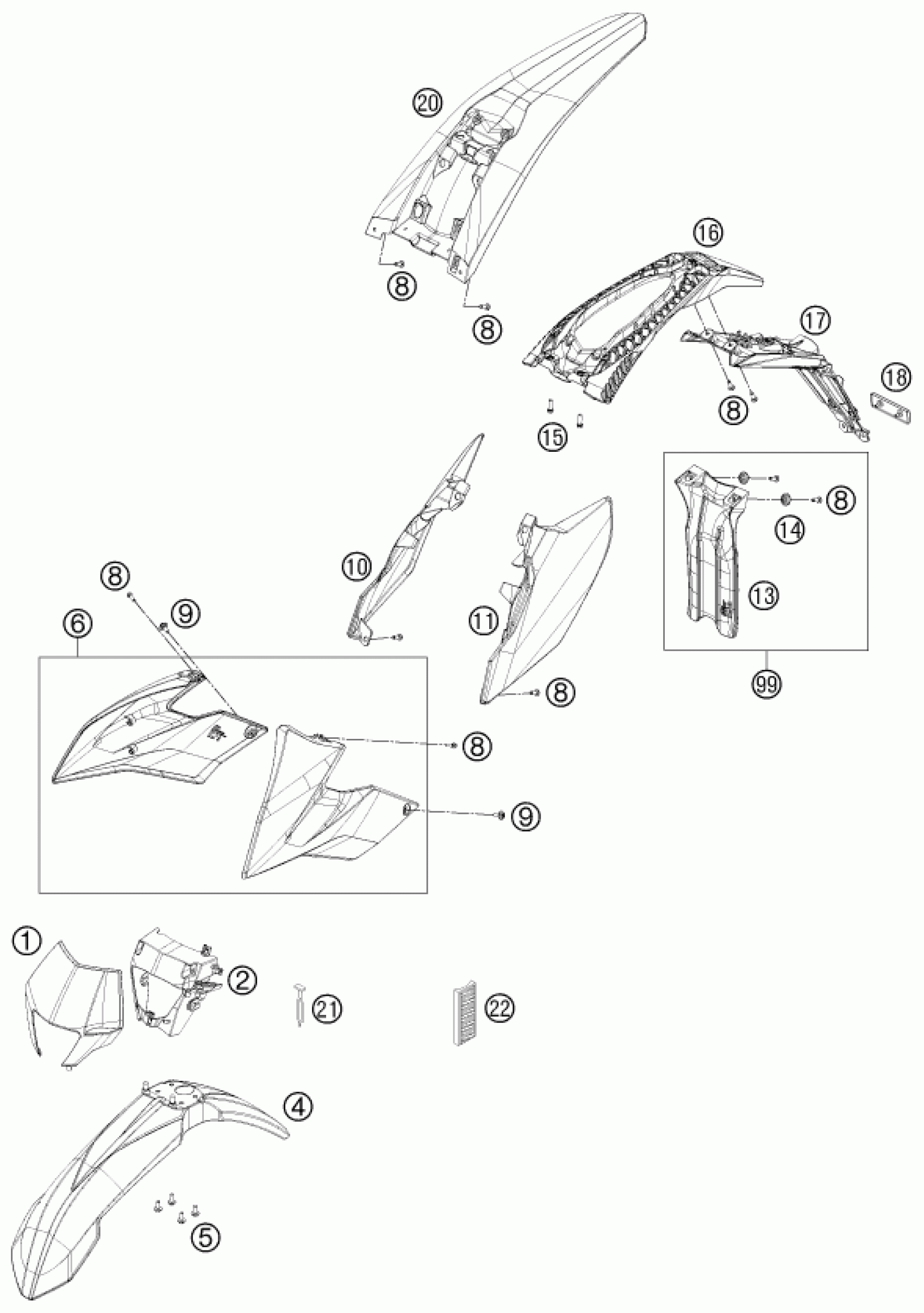 20
8
8
16
17
18
8
15
8
14
13
99
10
11
8
8
9
6
8
9
1
2
21
22
4
5