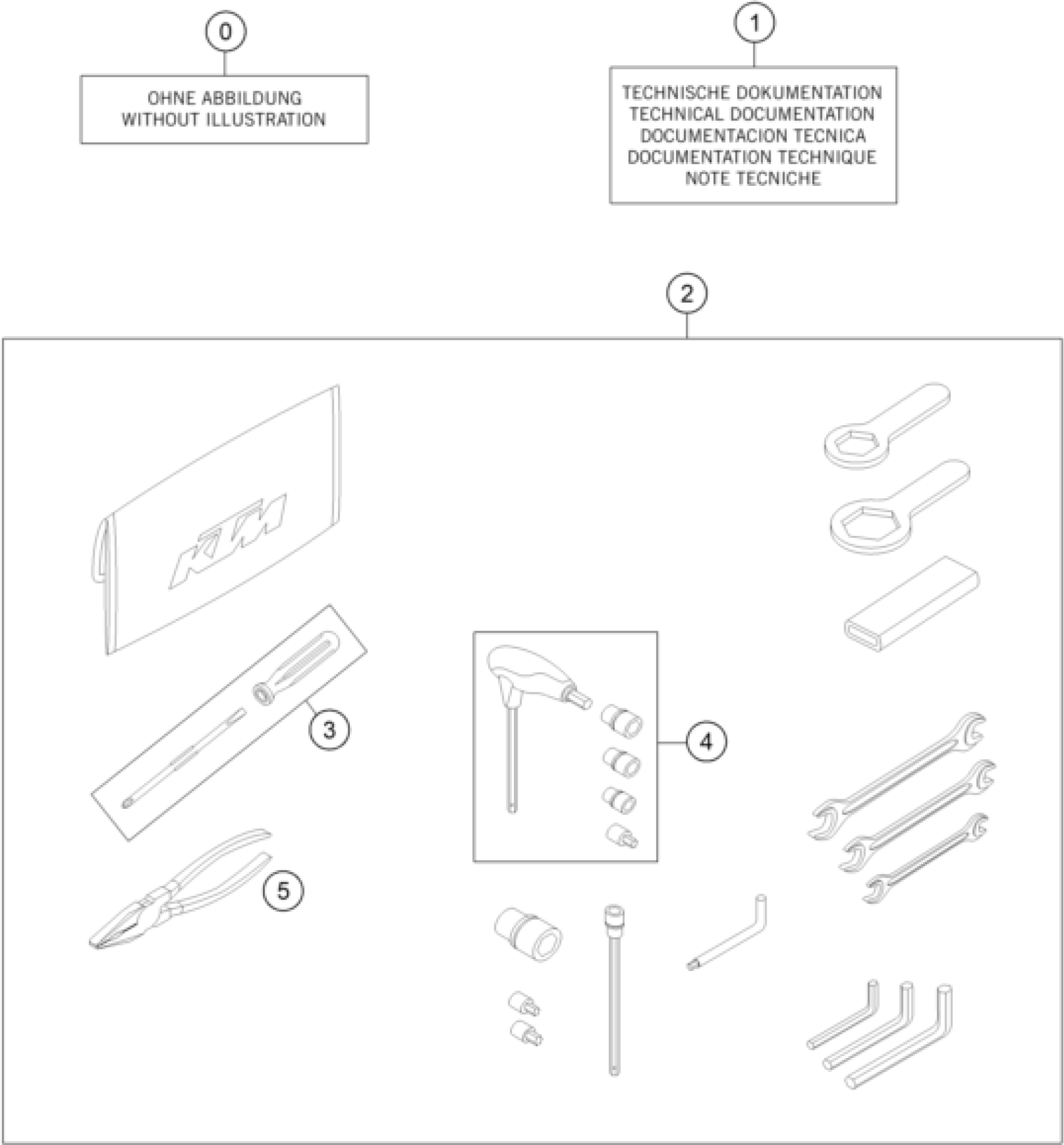 0

OHNE ABBILDUNG
WITHOUT ILLUSTRATION

1

TECHNISCHE DOKUMENTATION
TECHNICAL DOCUMENTATION
DOCUMENTACION TECNICA
DOCUMENTATION TECHNIQUE
NOTE TECNICHE

2

KTM

3

4

5