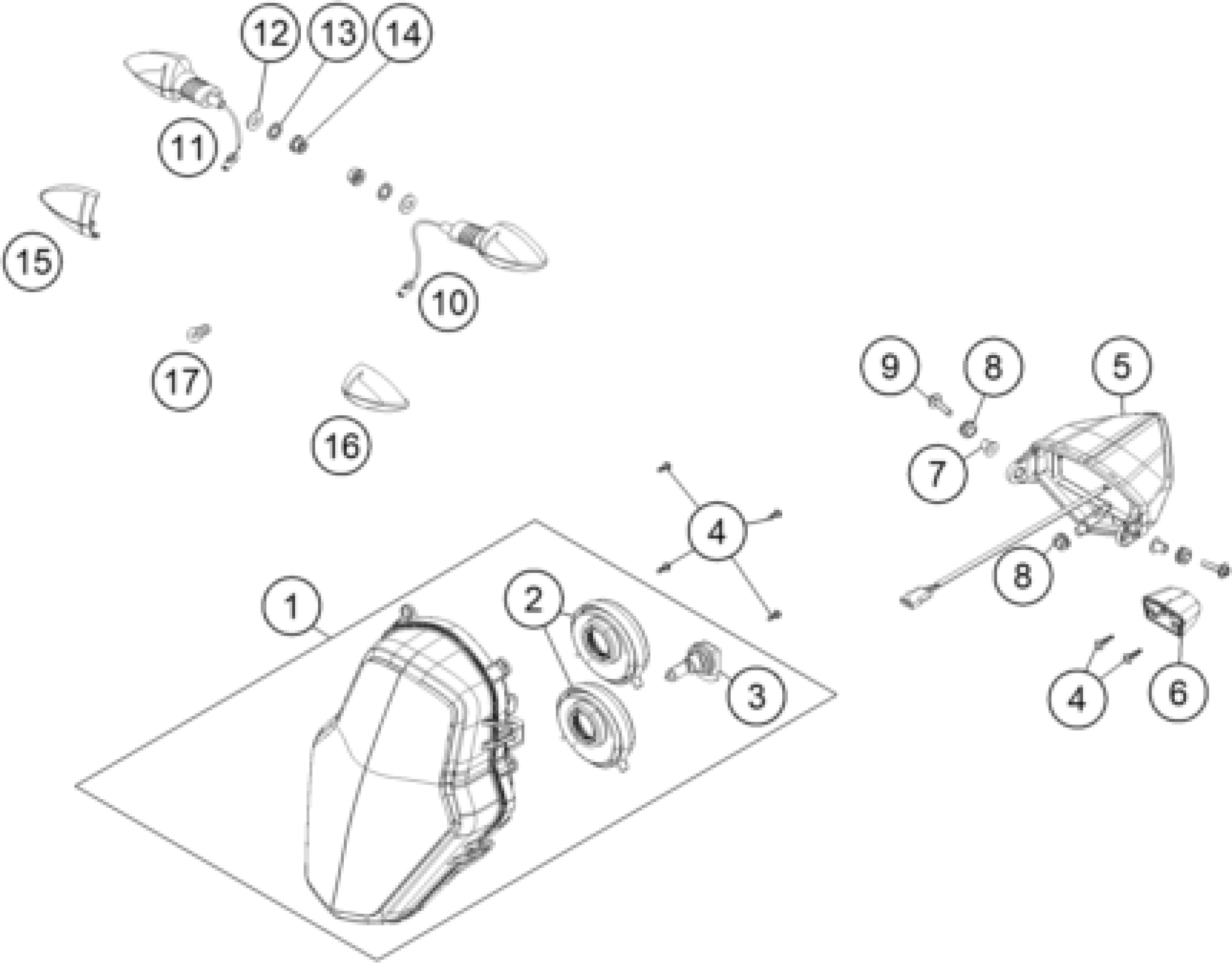 12
13
14
11
15
10
17
16
9
8
5
7
4
8
1
2
3
4
6