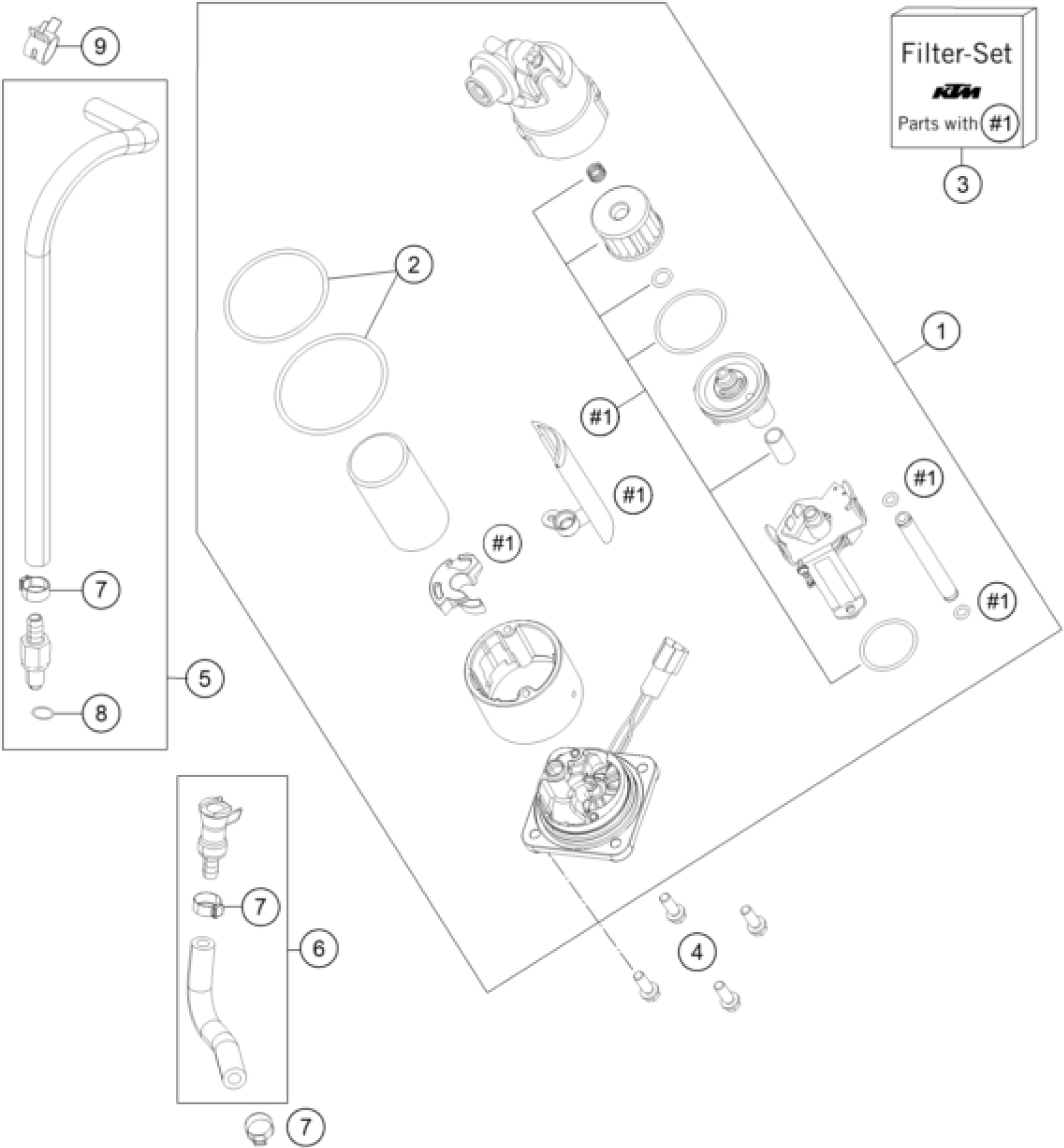 9

Filter-Set
KTM
Parts with #1

3

2

1

#1

#1

#1

#1

#1

7

5

8

7

6

4

7