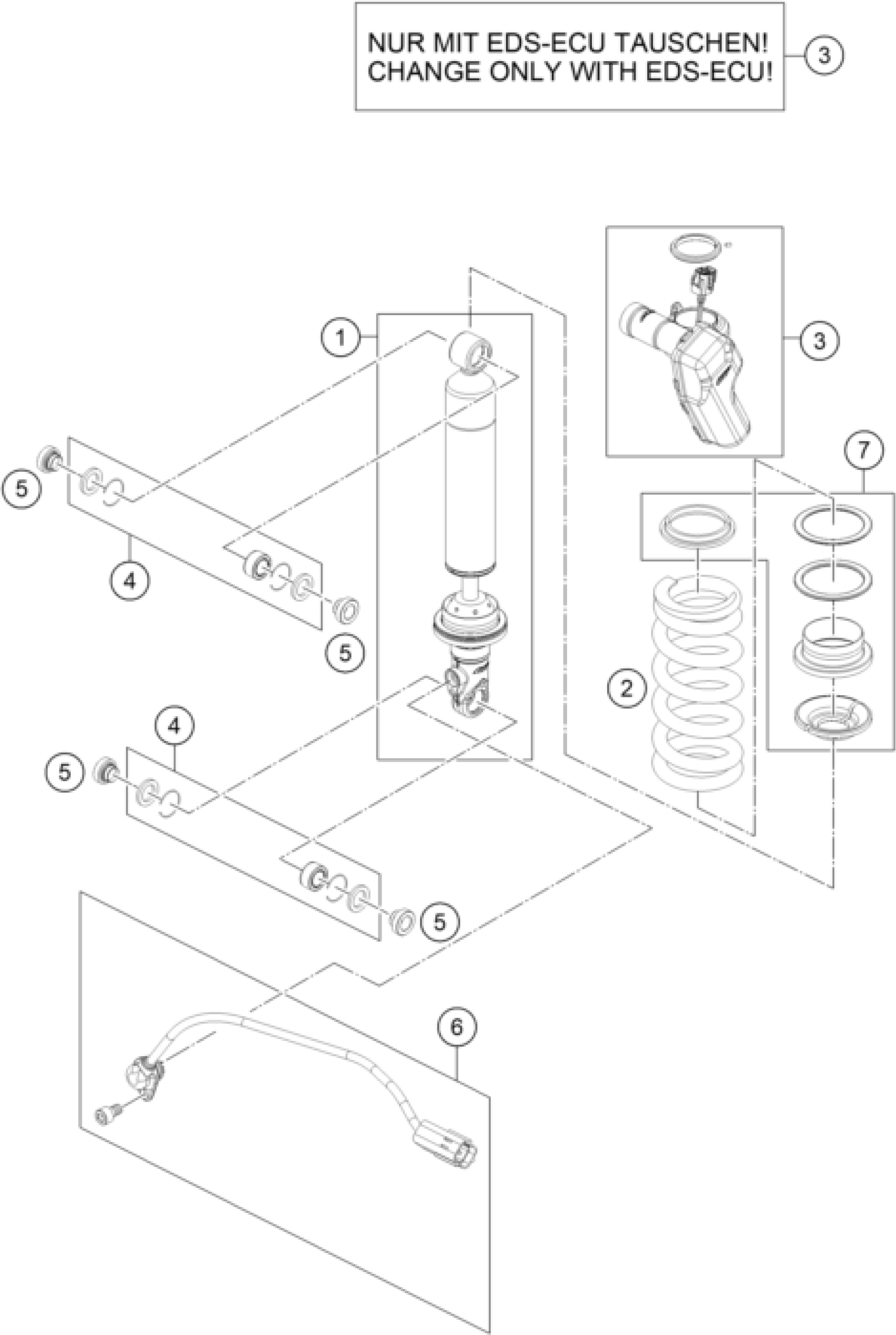 NUR MIT EDS-ECU TAUSCHEN!
CHANGE ONLY WITH EDS-ECU!

3

1

3

7

5

4

5

2

4

5

5

6