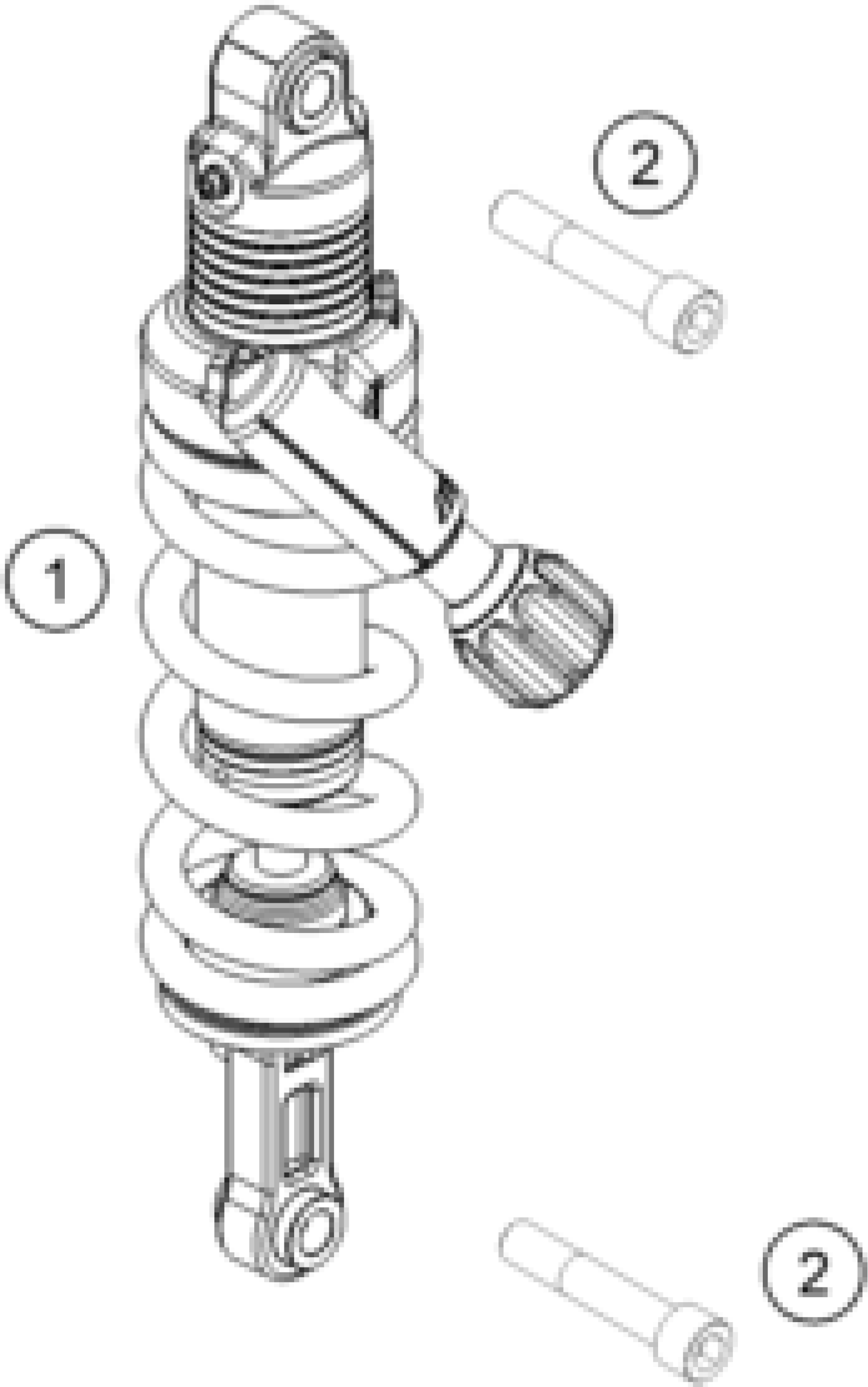 2
1
2