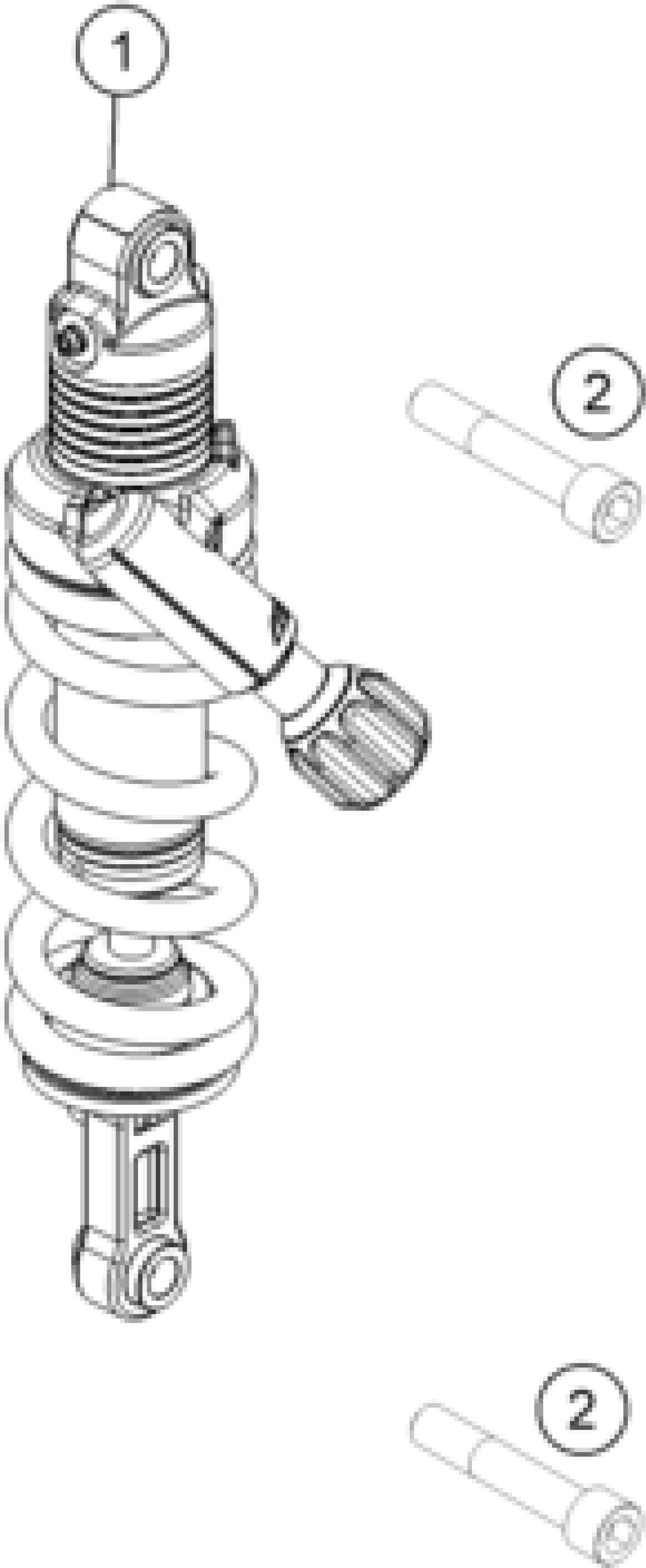 1
2
2