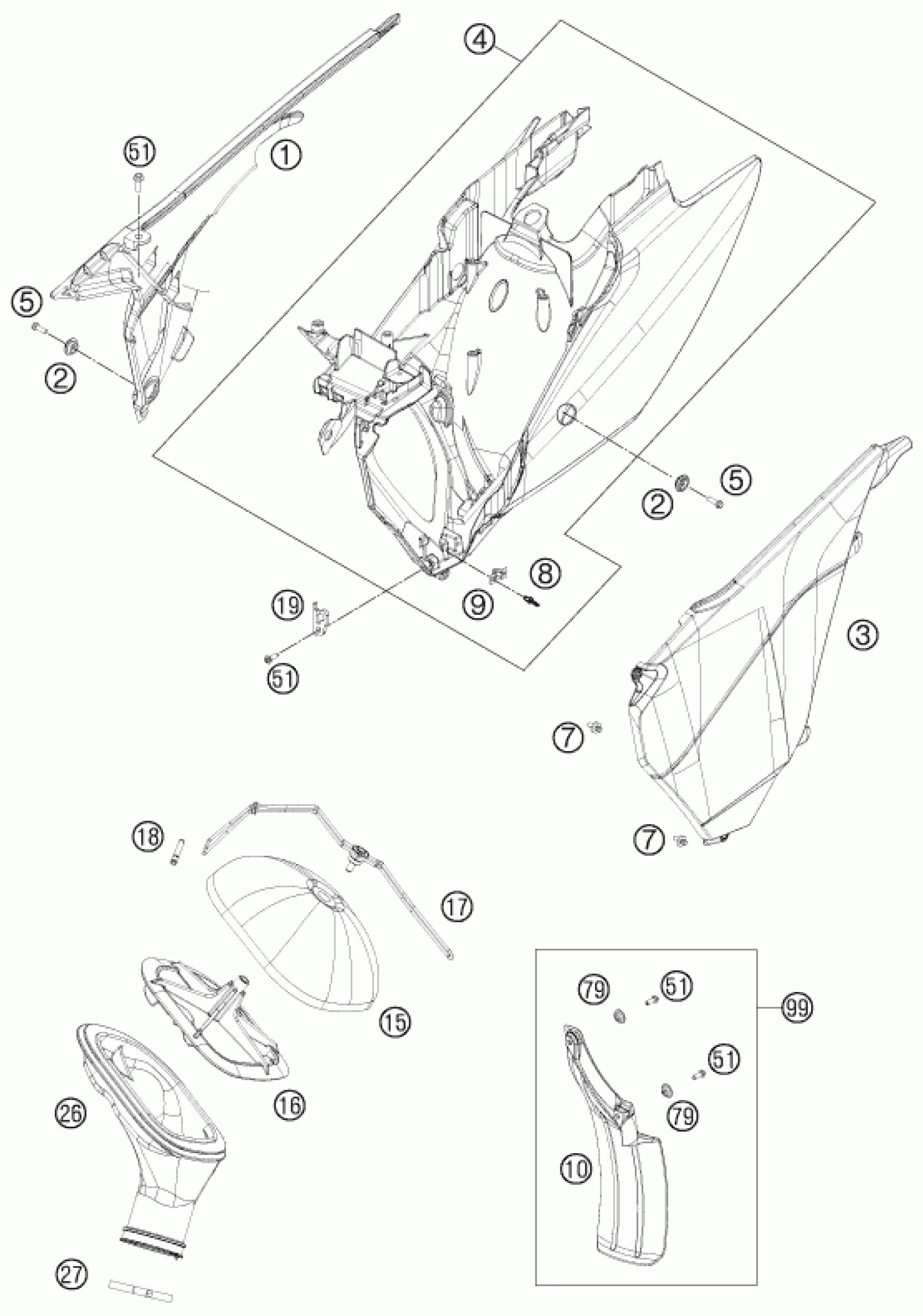 4
51
1
5
2
2
5
8
9
19
51
3
7
7
18
17
15
16
26
27
79
51
99
51
79
10