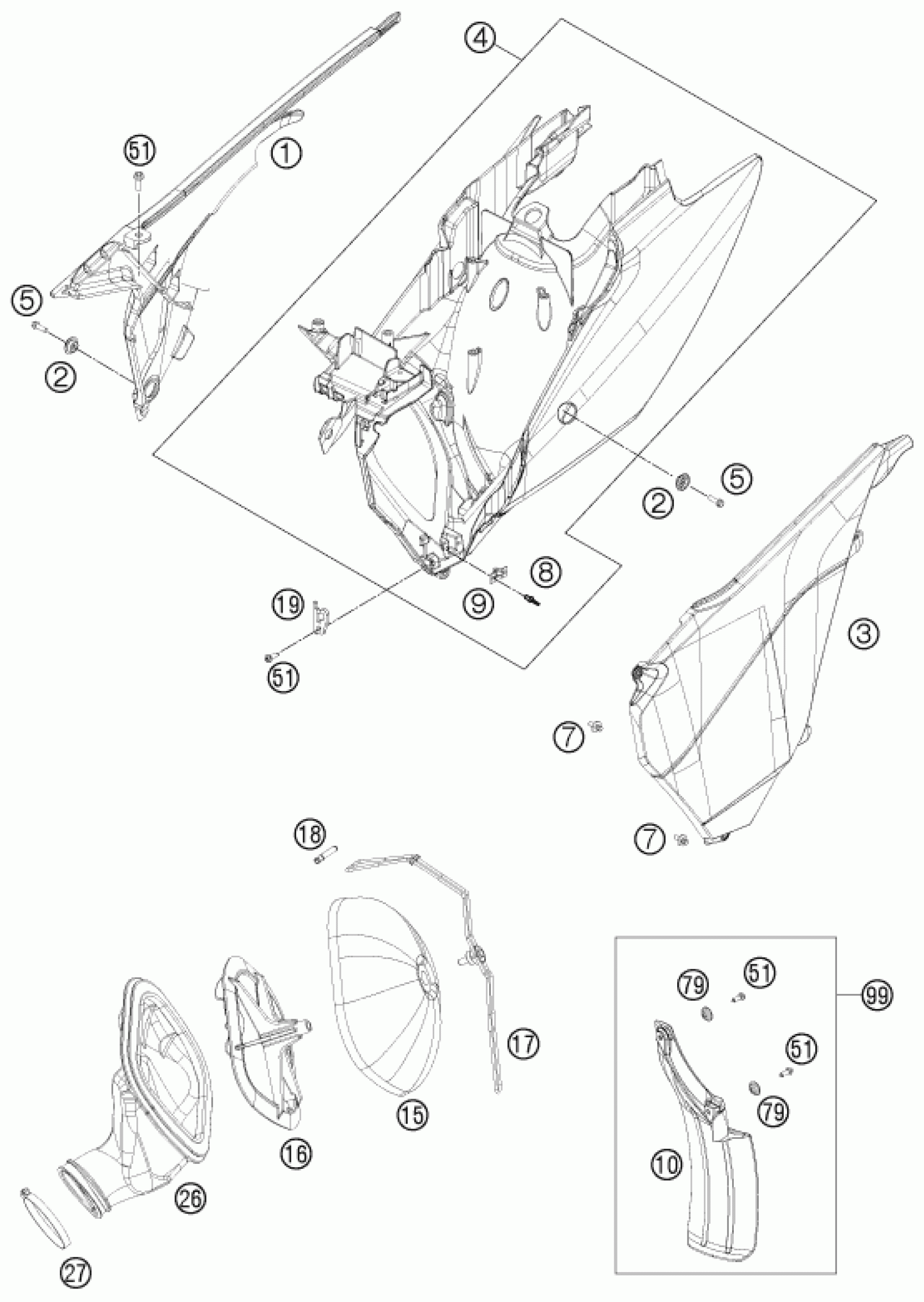 4
51
1
5
2
2
5
8
9
19
51
3
7
7
18
17
15
16
26
27
79
51
99
51
79
10