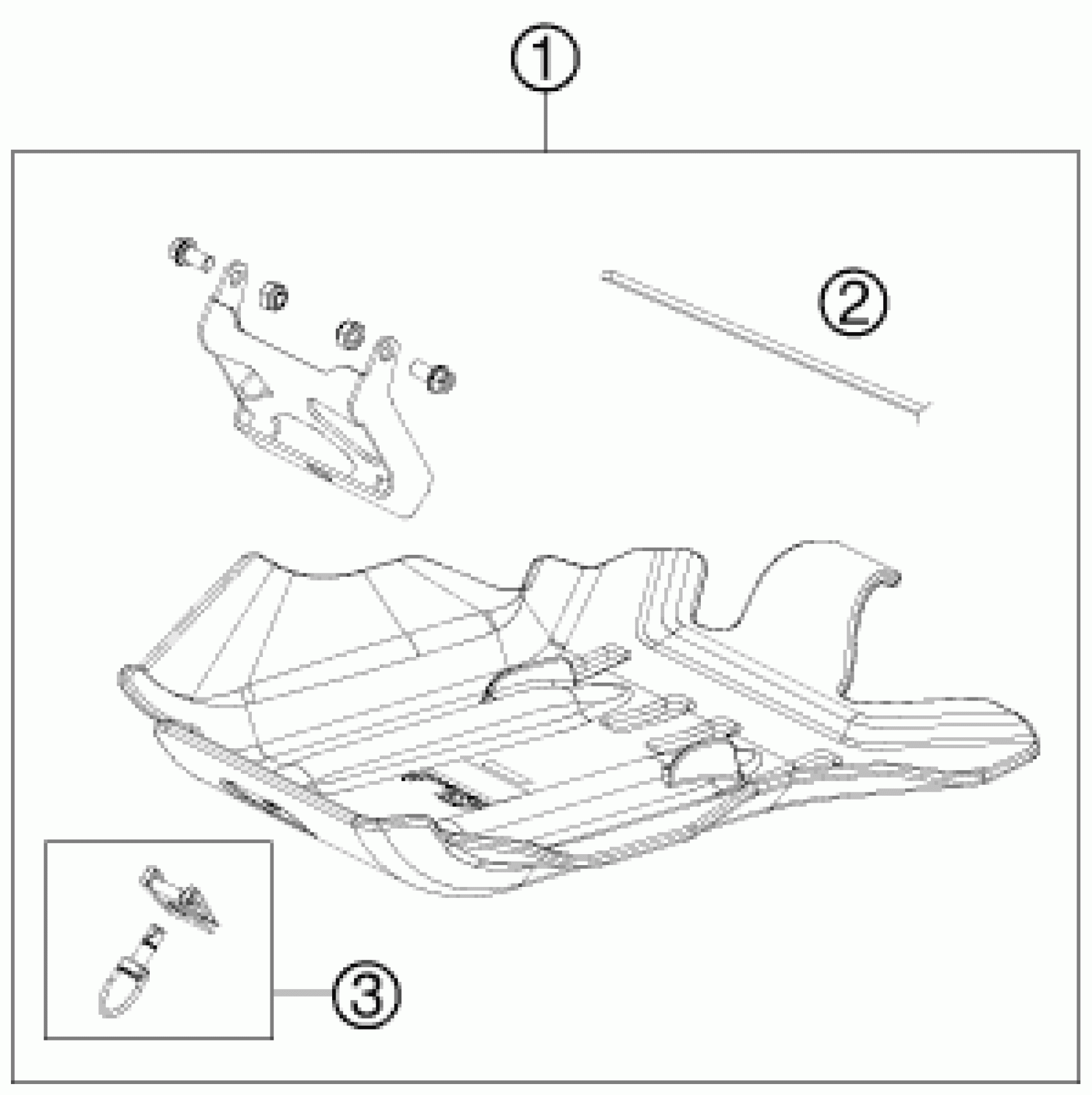 1
2
3