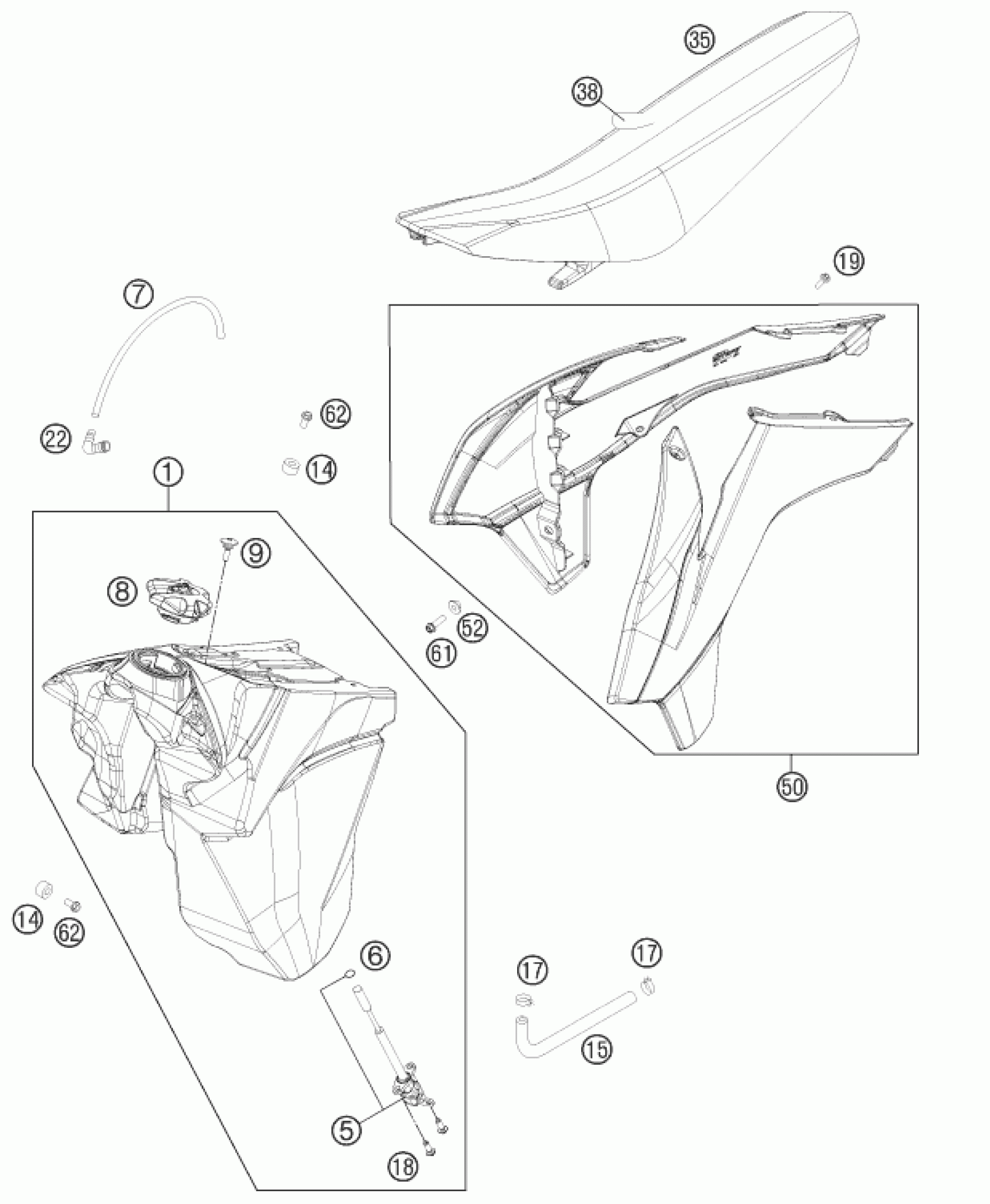 35
38
19
7
62
22
14
1
9
8
52
61
50
14
62
6
17
17
15
5
18