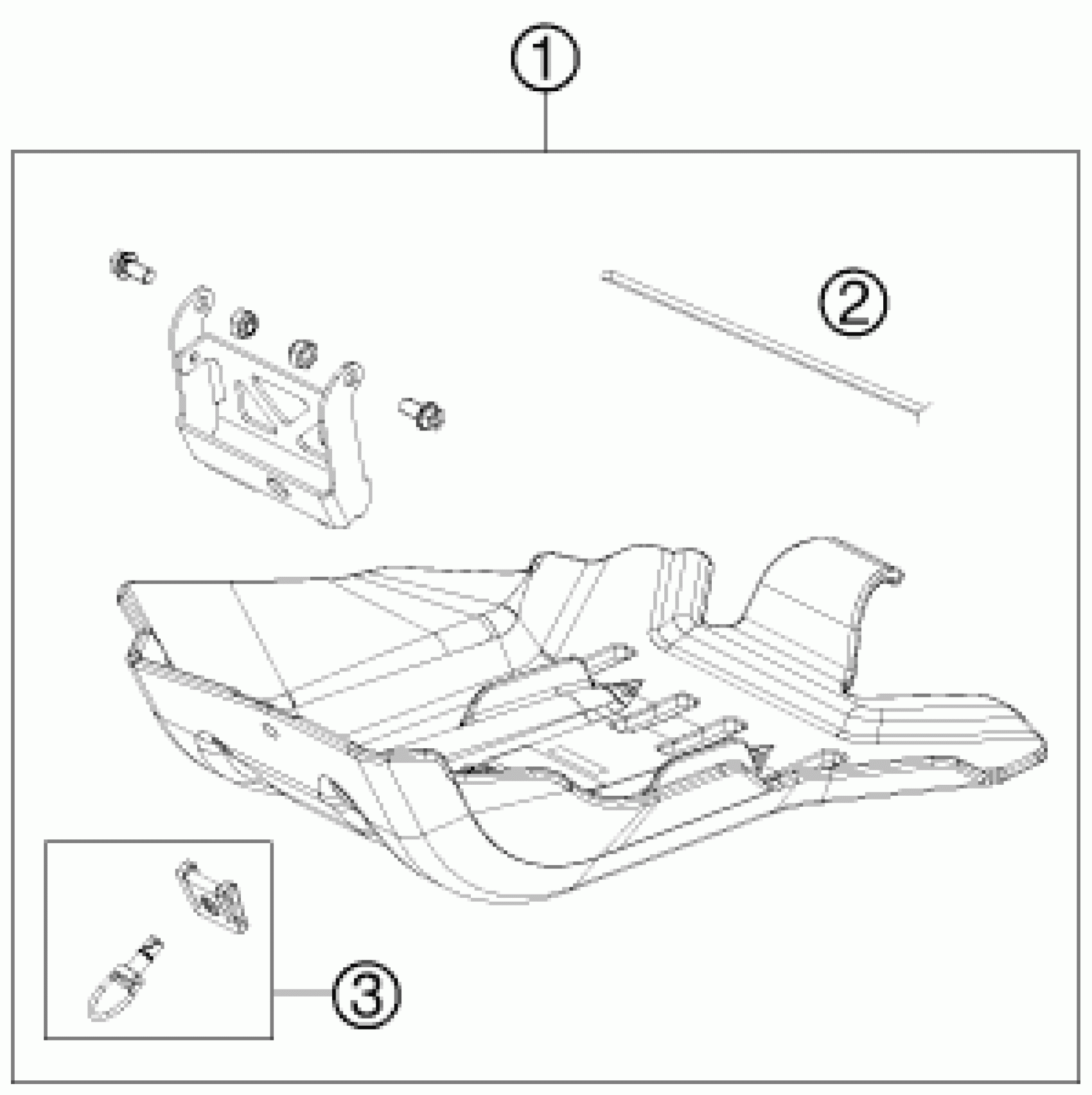 1
2
3