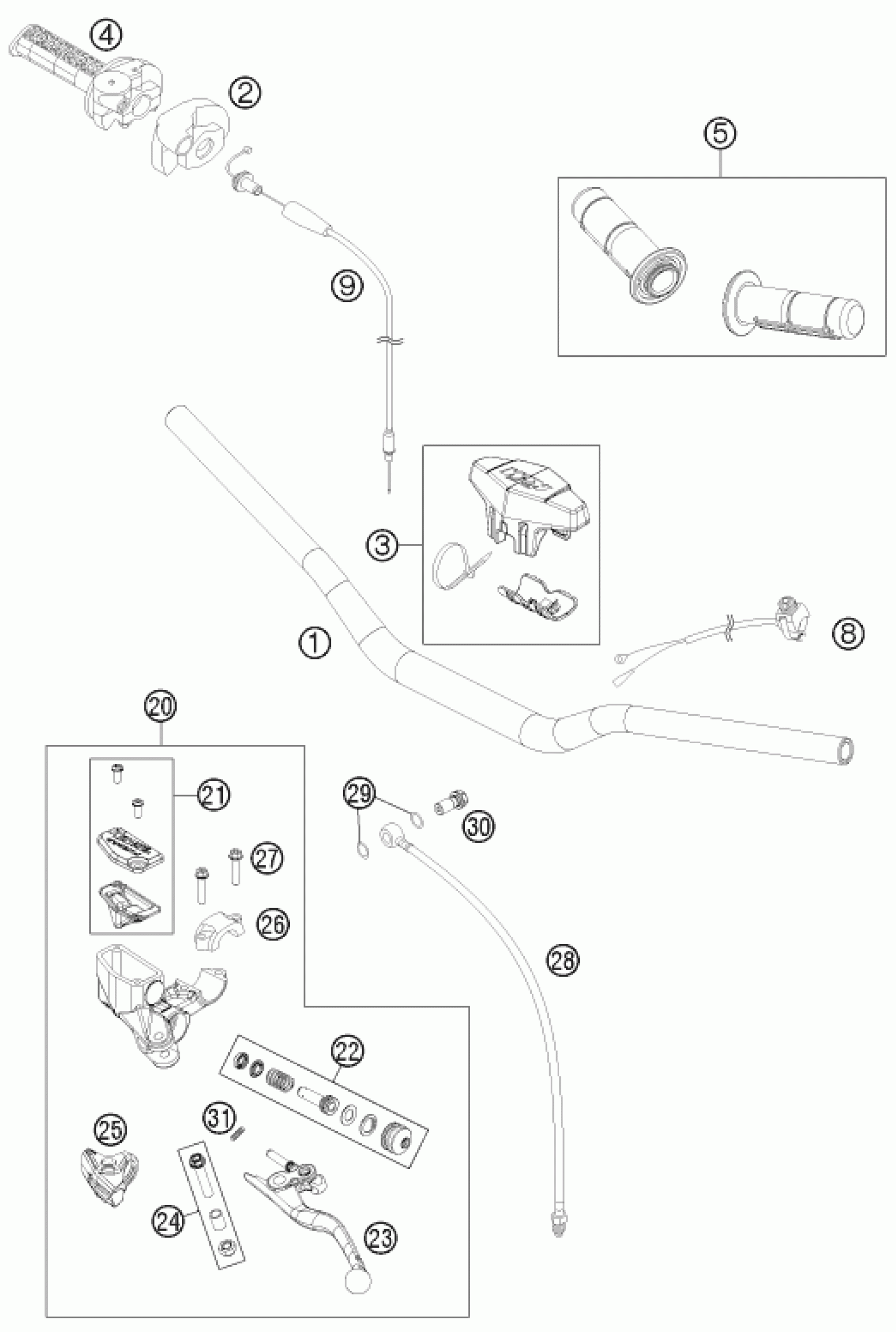 4
2
5
9
3
1
8
20
21
29
30
27
26
28
22
31
25
24
23