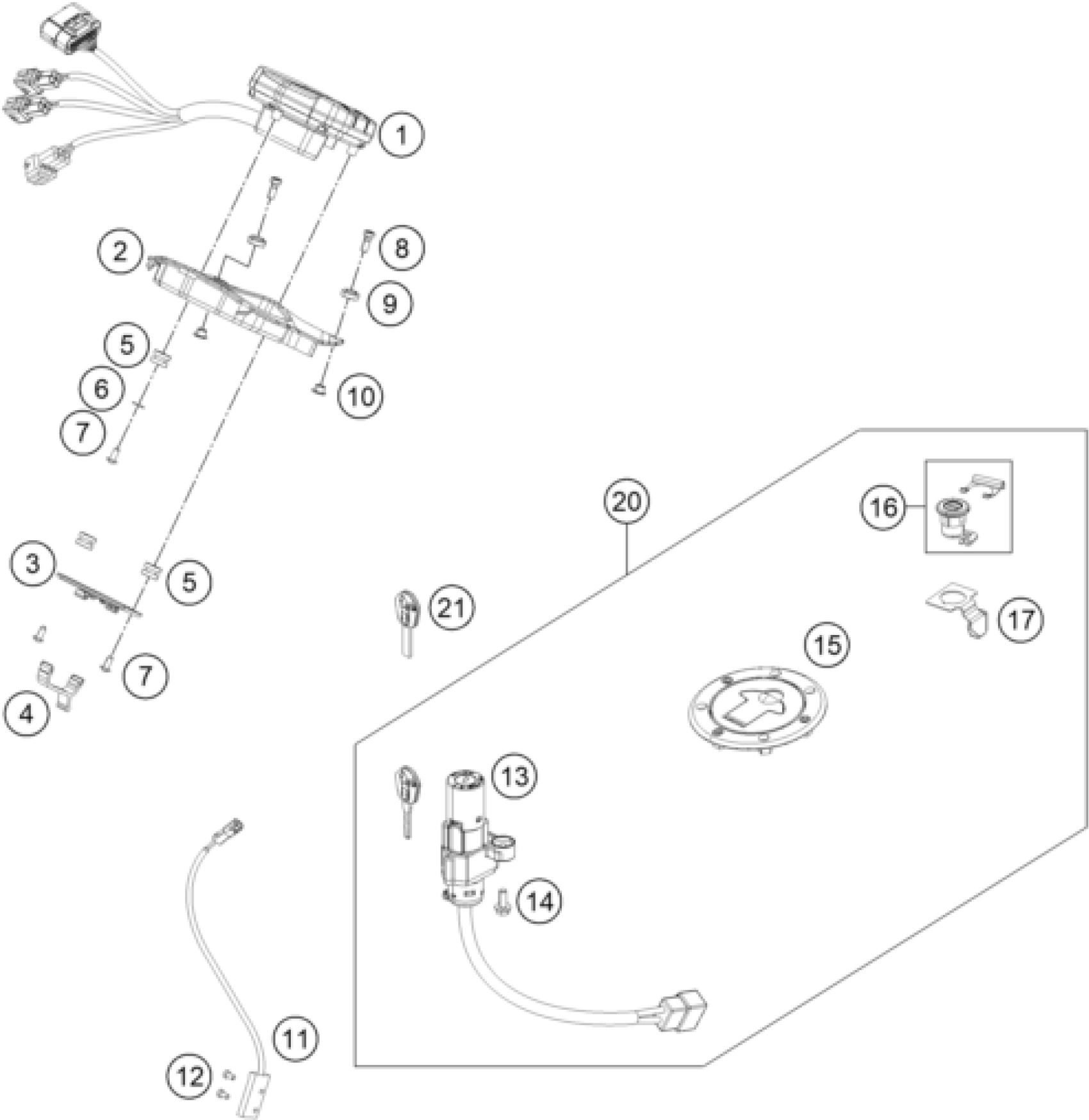 1
2
8
9
5
6
7
10
20
16
3
5
21
17
15
7
4
13
14
11
12