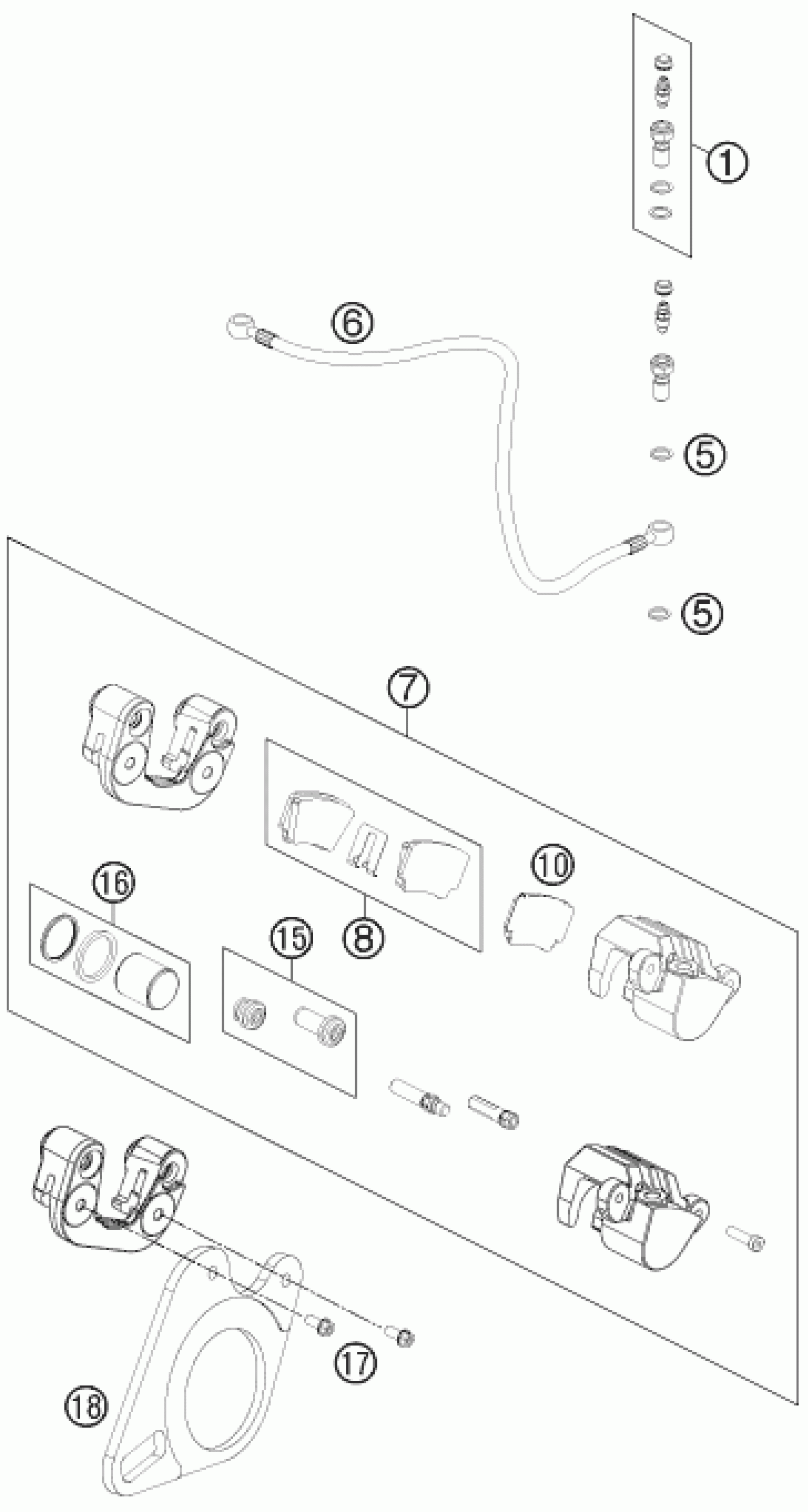 1
6
5
5
7
10
16
8
15
17
18