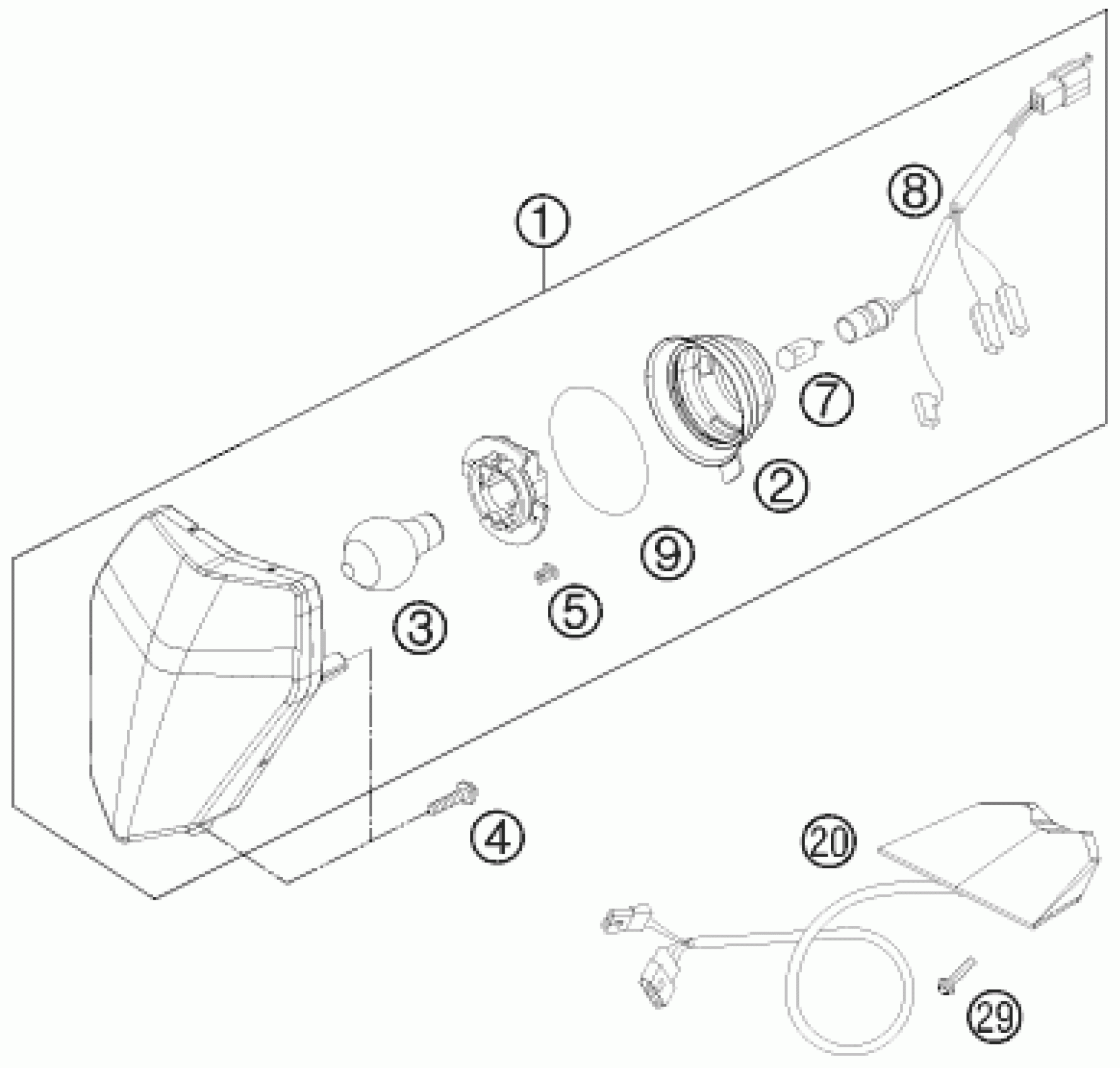 1
8
7
2
9
5
3
4
20
29