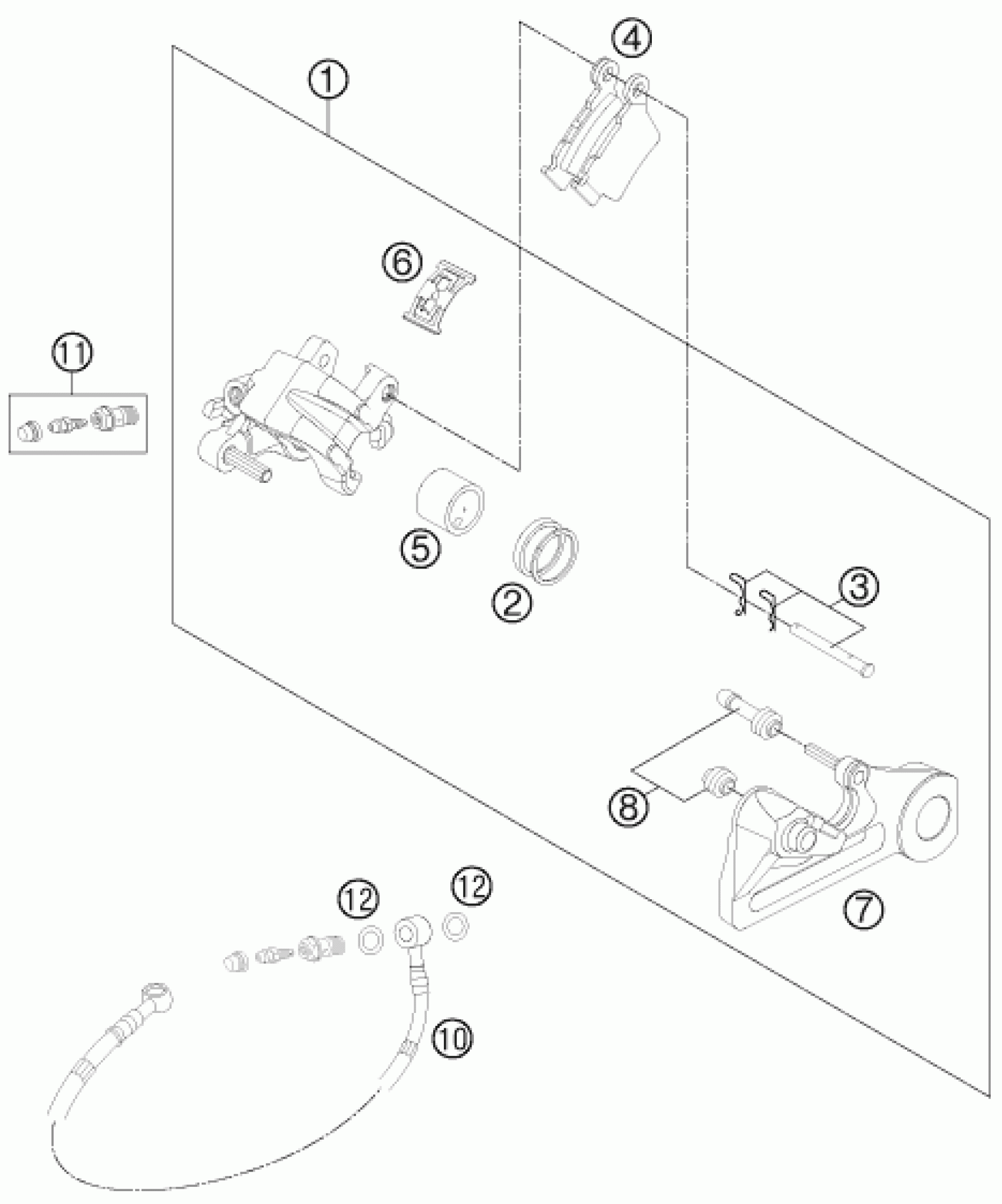 4
1
6
11
5
2
3
8
7
12
12
10