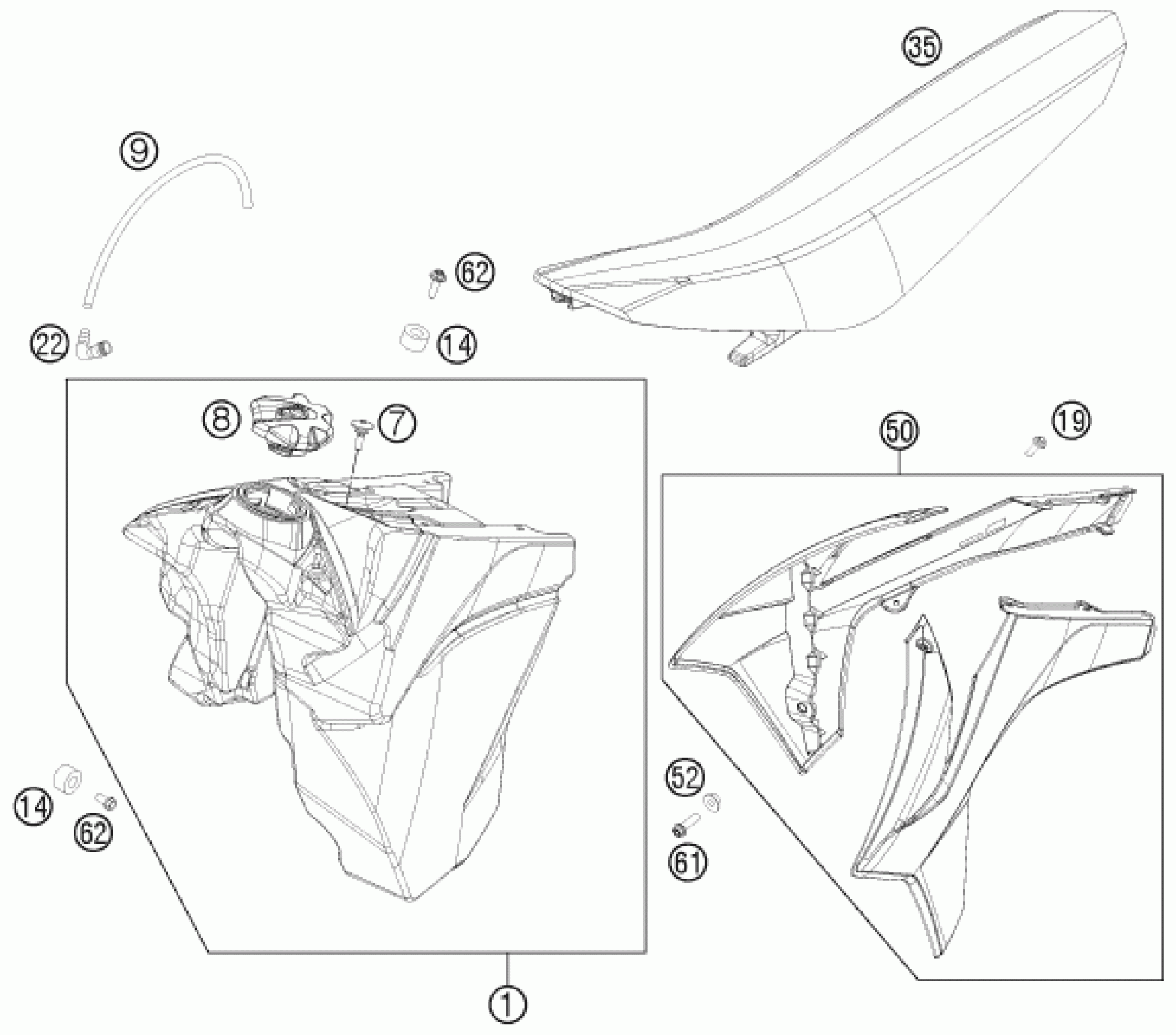 35
9
62
22
14
8
7
50
19
14
62
52
61
1