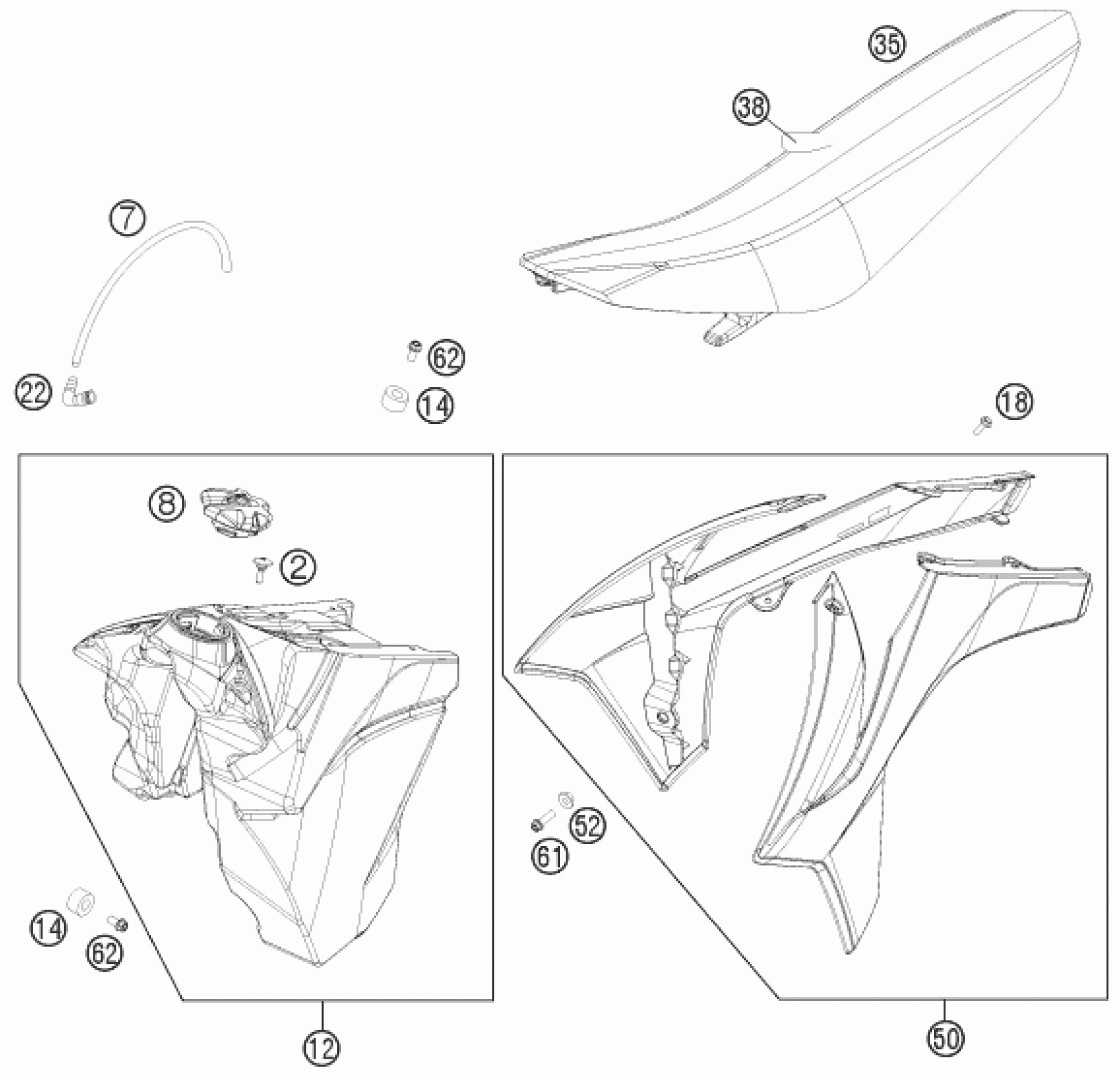 35
38
7
62
22
14
18
8
2
52
61
14
62
12
50