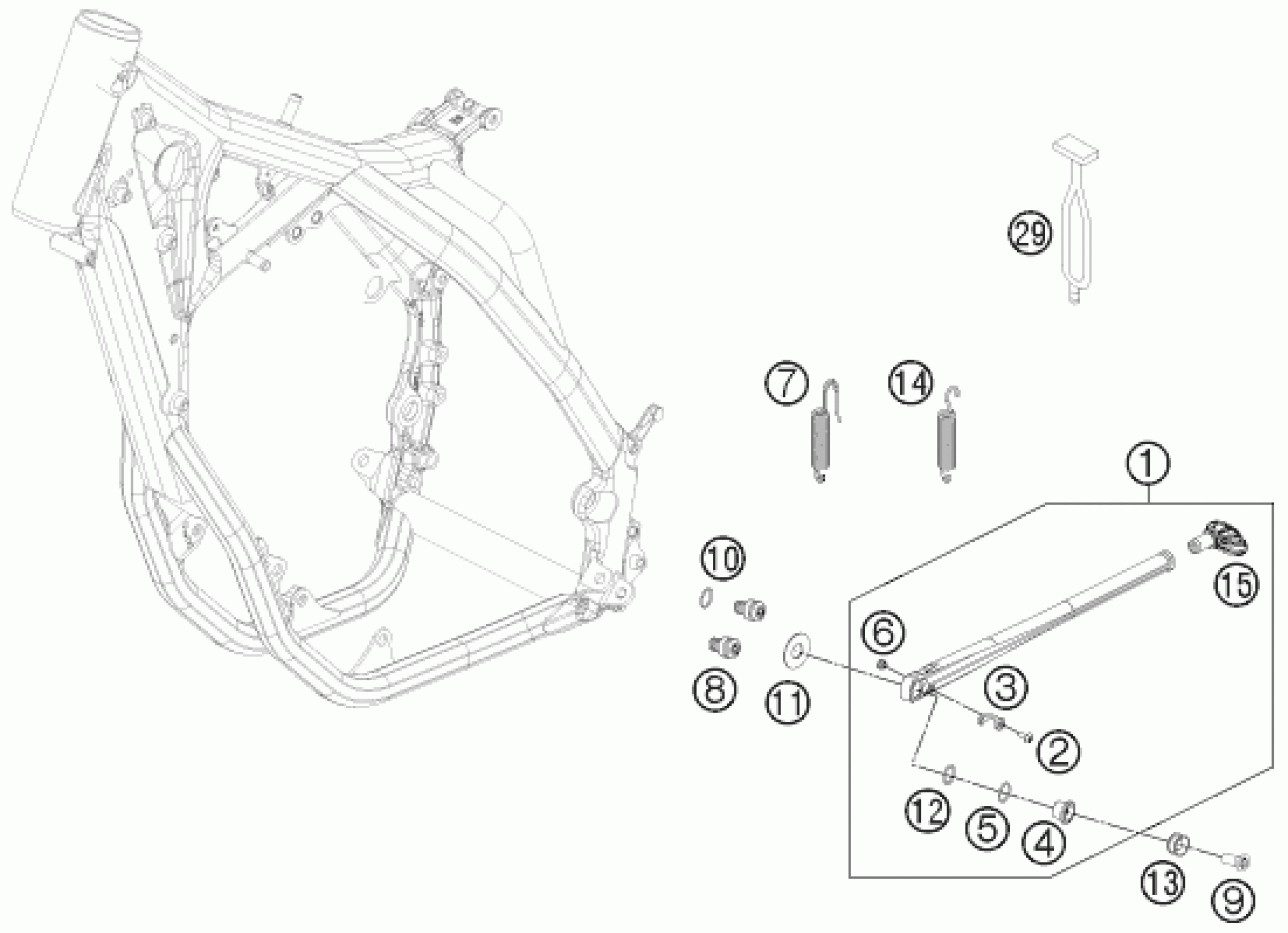 29

7
14
1
15
10
6
8
11
3
2
12
5
4
13
9