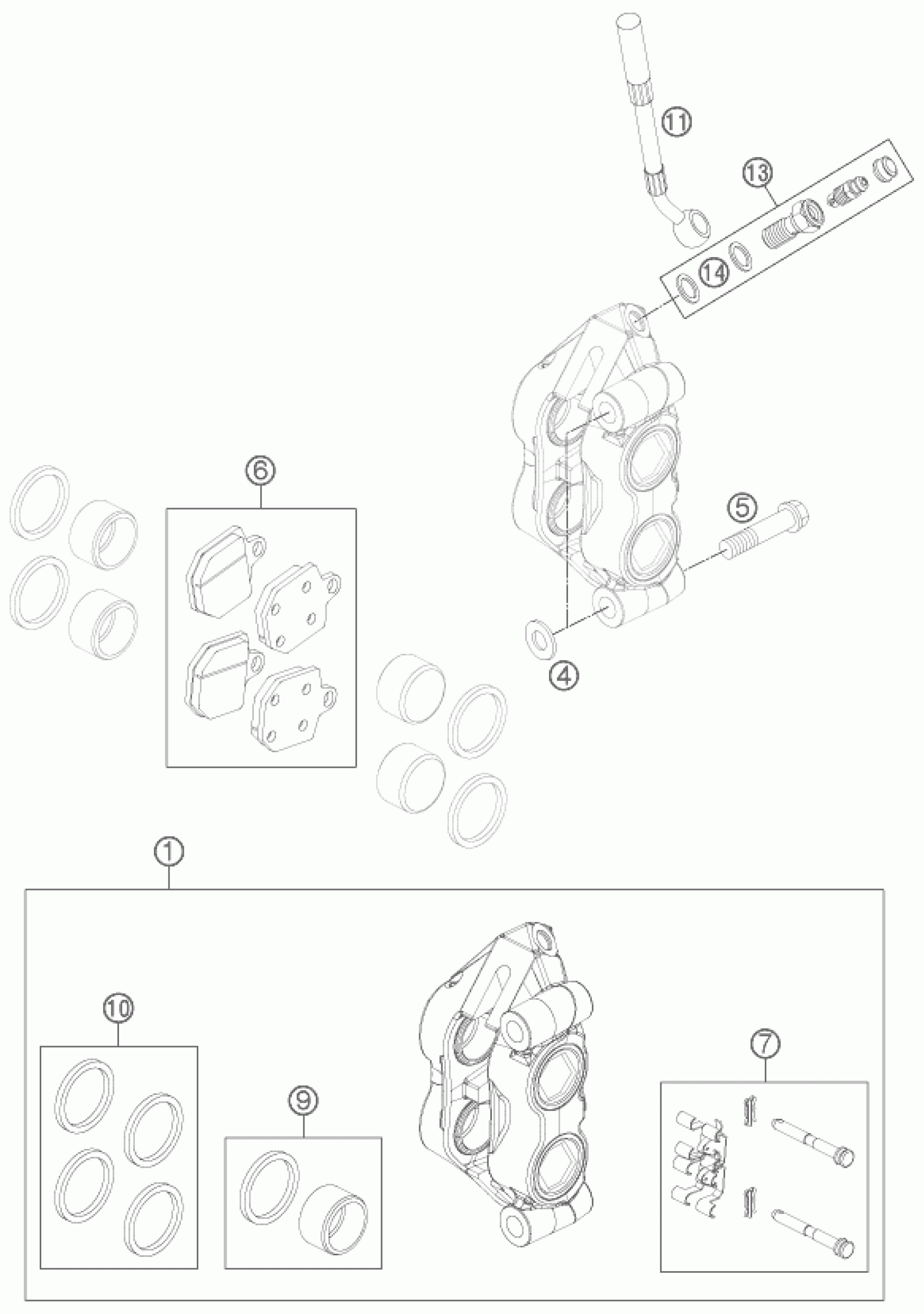 11
13
14
6
5
4
1
10
9
7