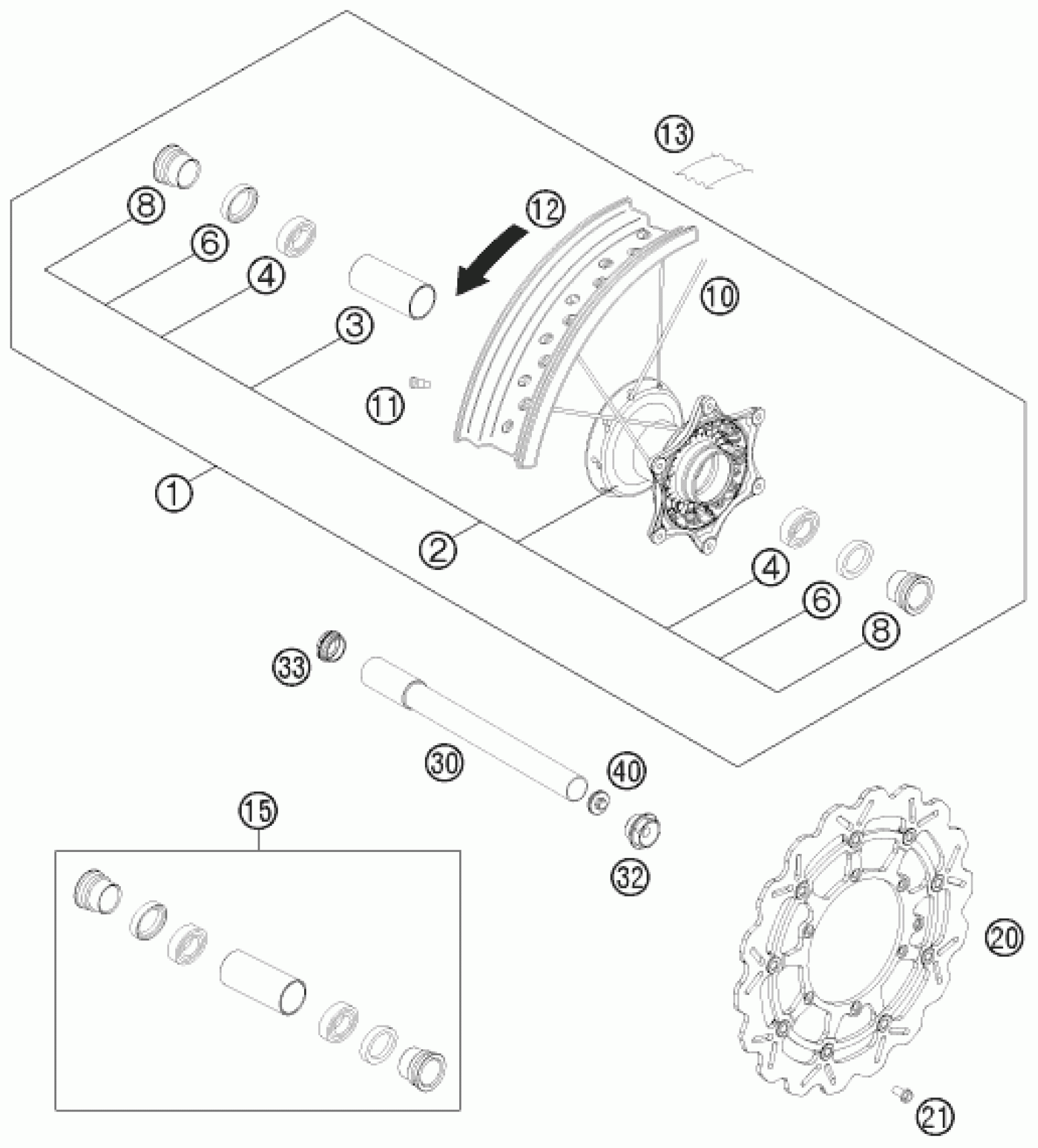 13
8
12
6
4
10
3
11
1
2
4
6
8
33
30
40
15
32
20
21