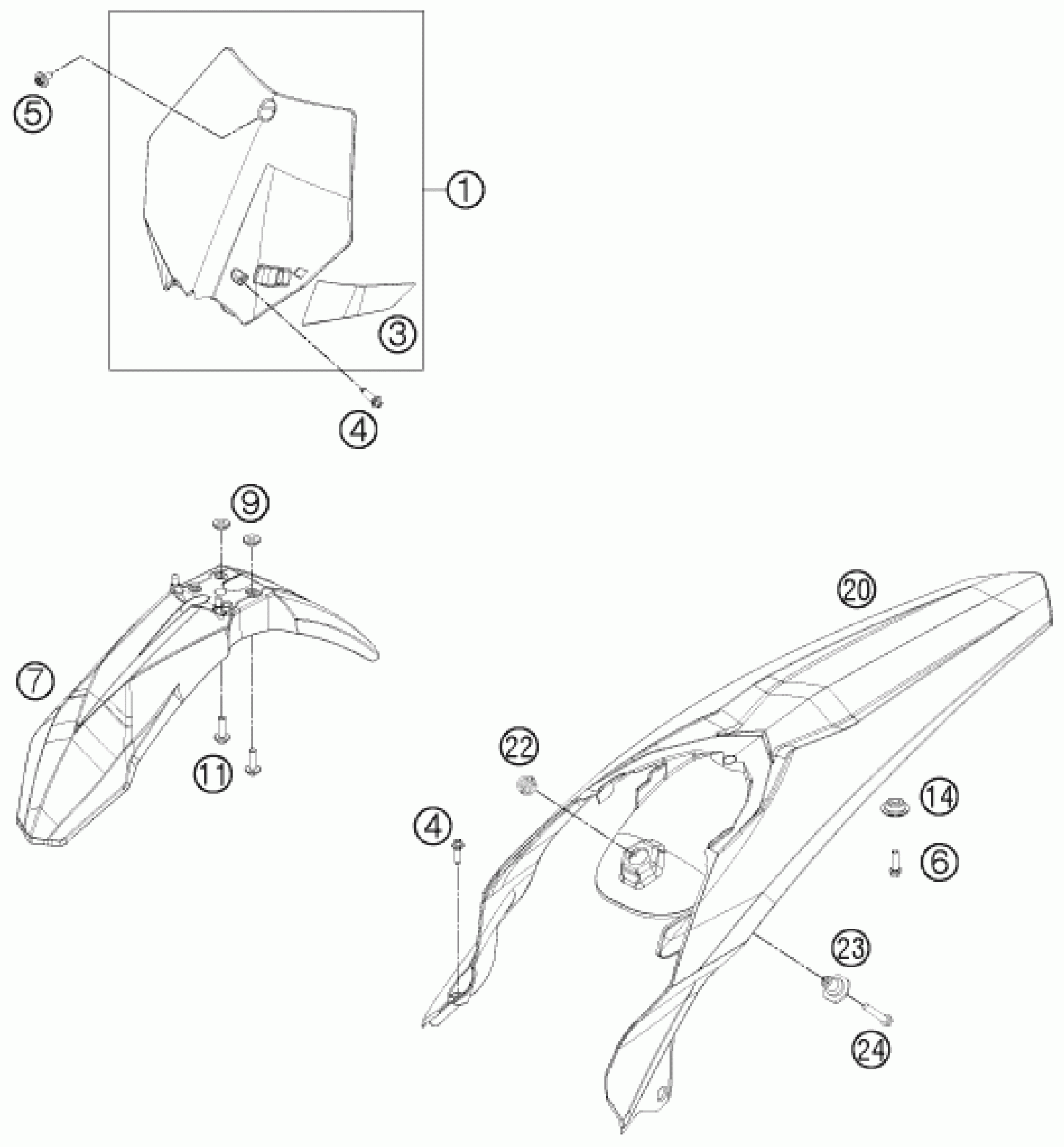 5
1
3
4
9
7
11
20
22
14
4
6
23
24