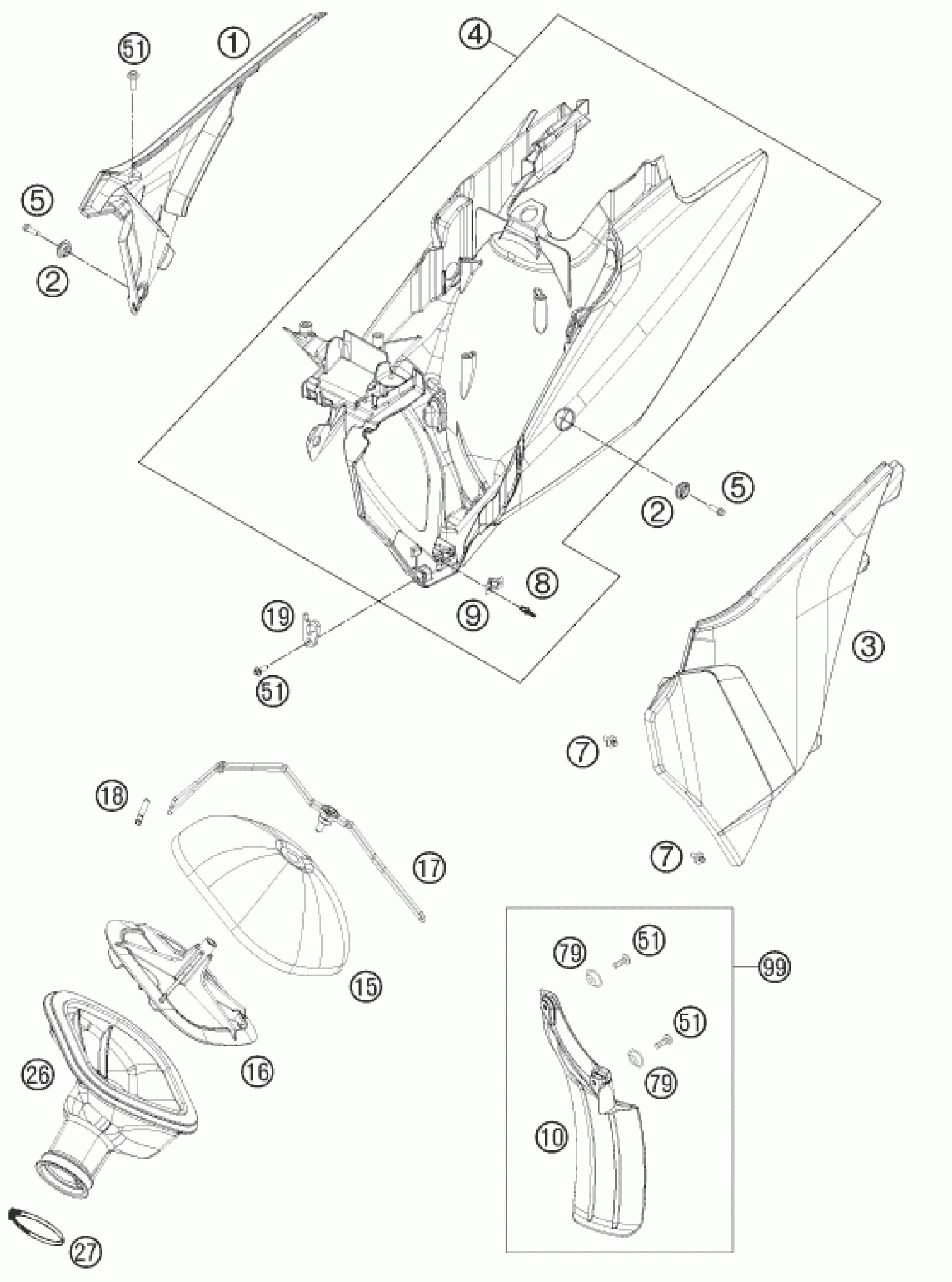 51
1
4
5
2
2
5
8
9
19
51
3
7
7
18
17
15
16
26
27
79
51
99
51
79
10