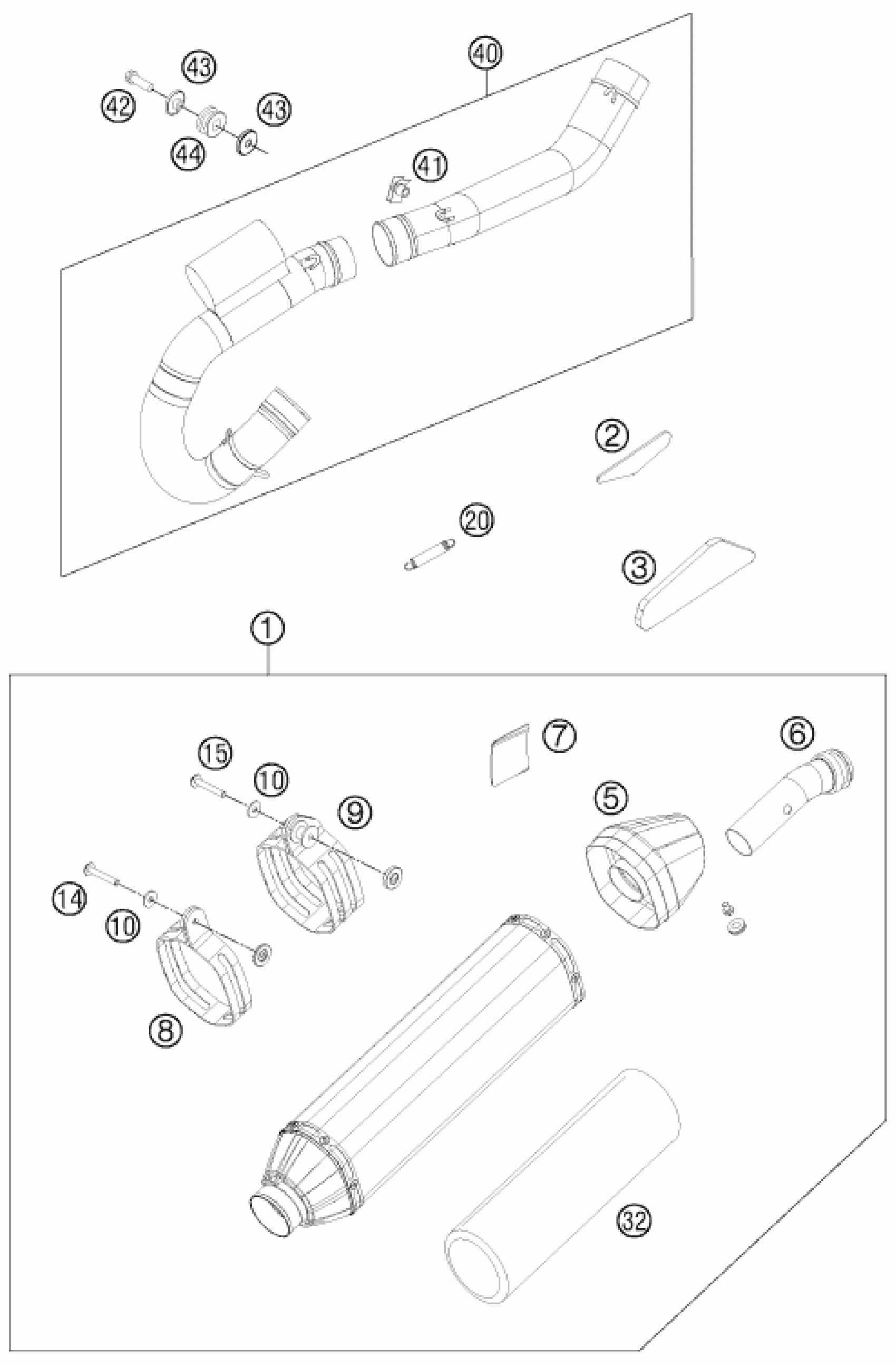 40
43
42
43
44
41
2
20
3
1
7
6
15
10
9
5
14
10
8
32