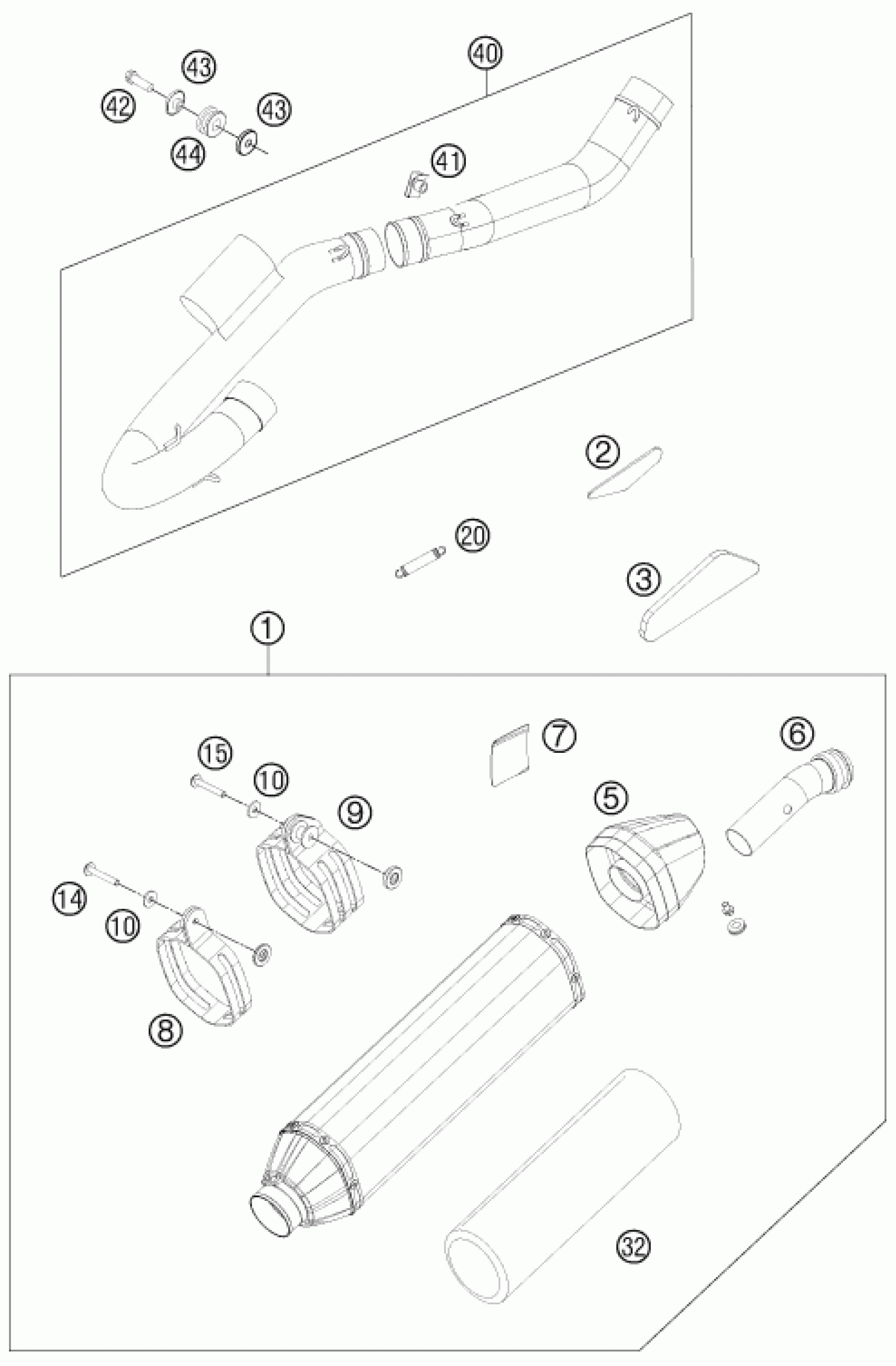 40
43
42
43
44
41
2
20
3
1
7
6
15
10
9
5
14
10
8
32