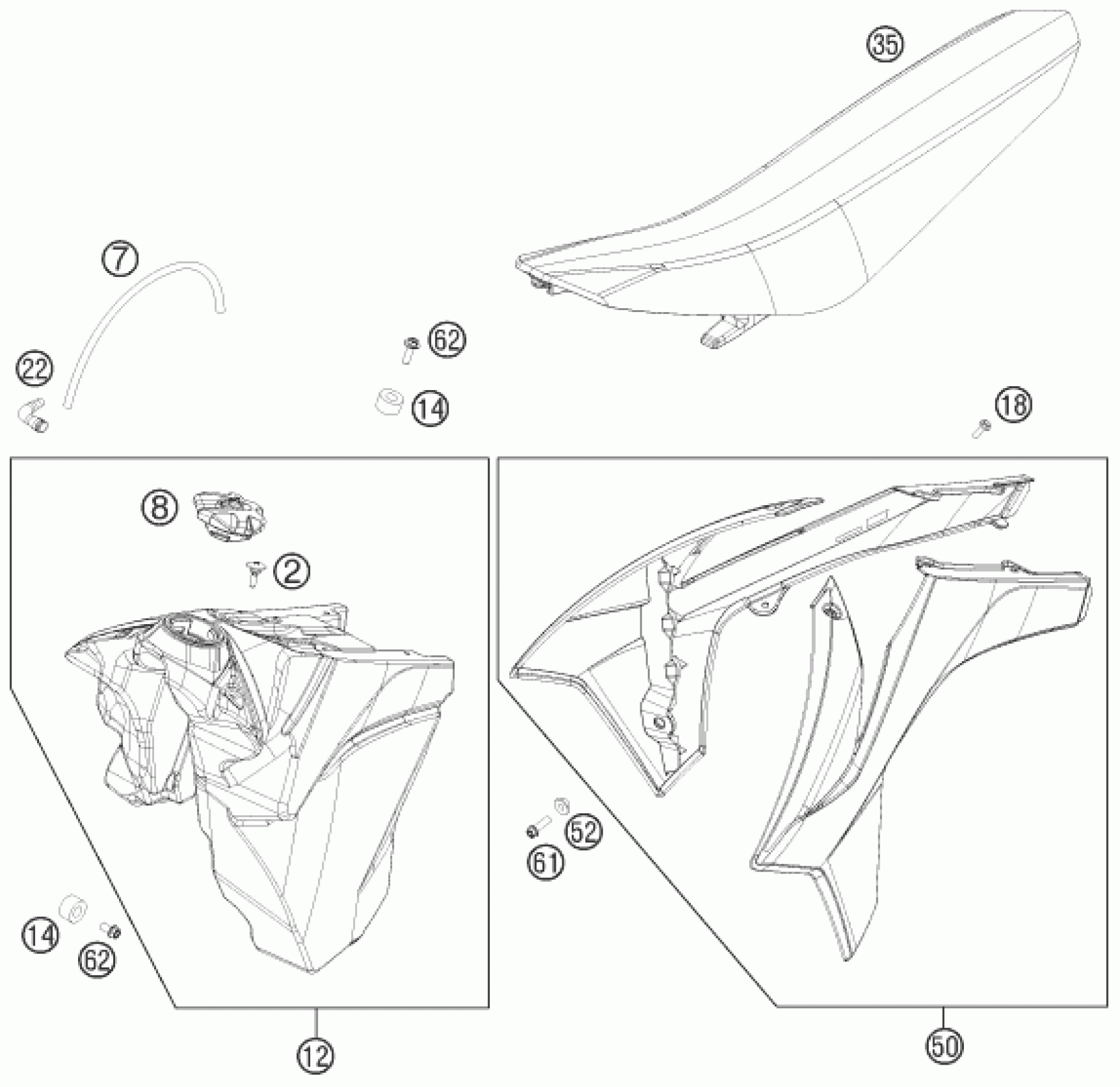 35
7
62
22
14
18
8
2
52
61
14
62
12
50